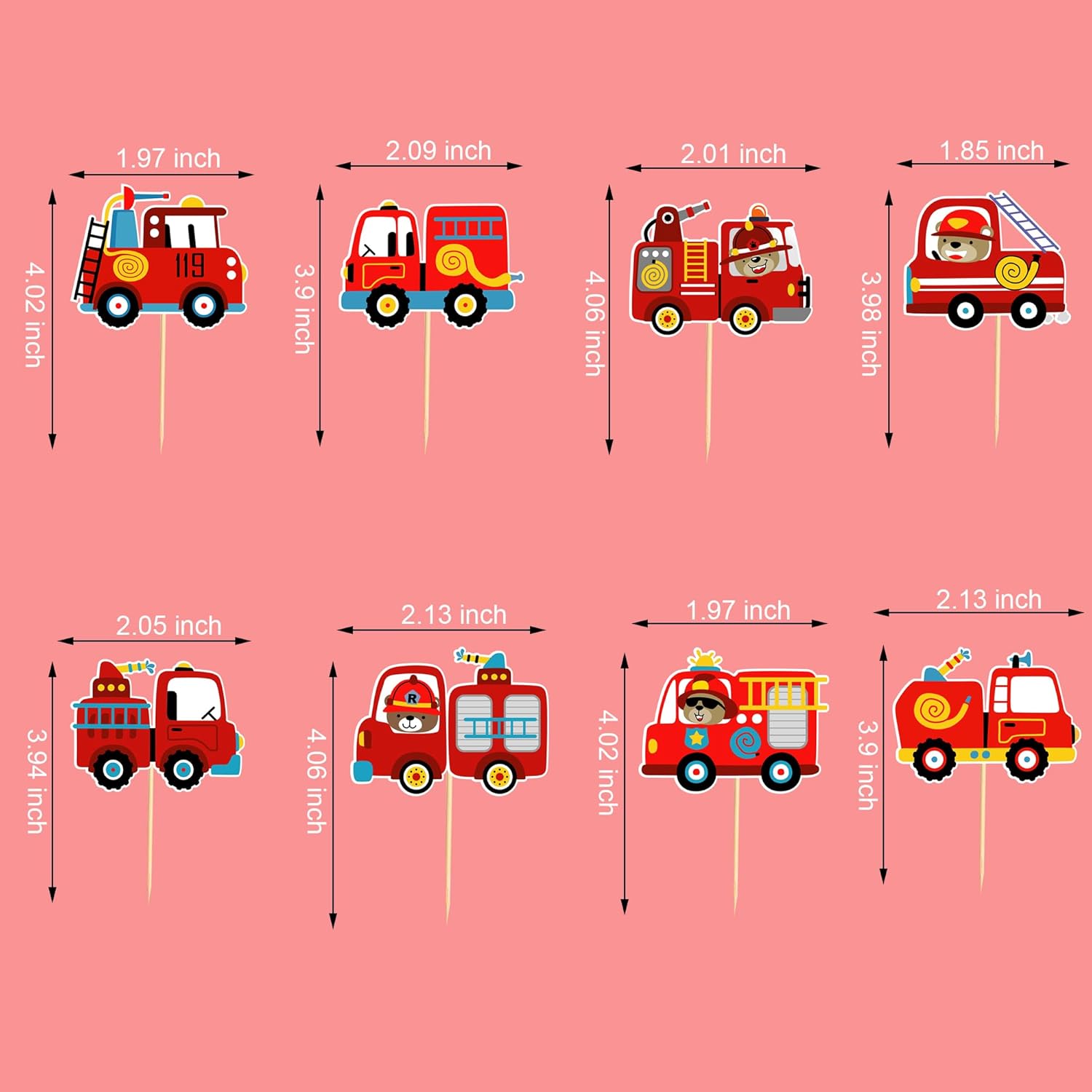 1.97 inch
4.02 inch
119
2.09 inch
3.9 inch
2.01 inch
4.06 inch
1.85 inch
3.98 inch

2.05 inch
3.94 inch
2.13 inch
4.06 inch
R
1.97 inch
4.02 inch
2.13 inch
3.9 inch