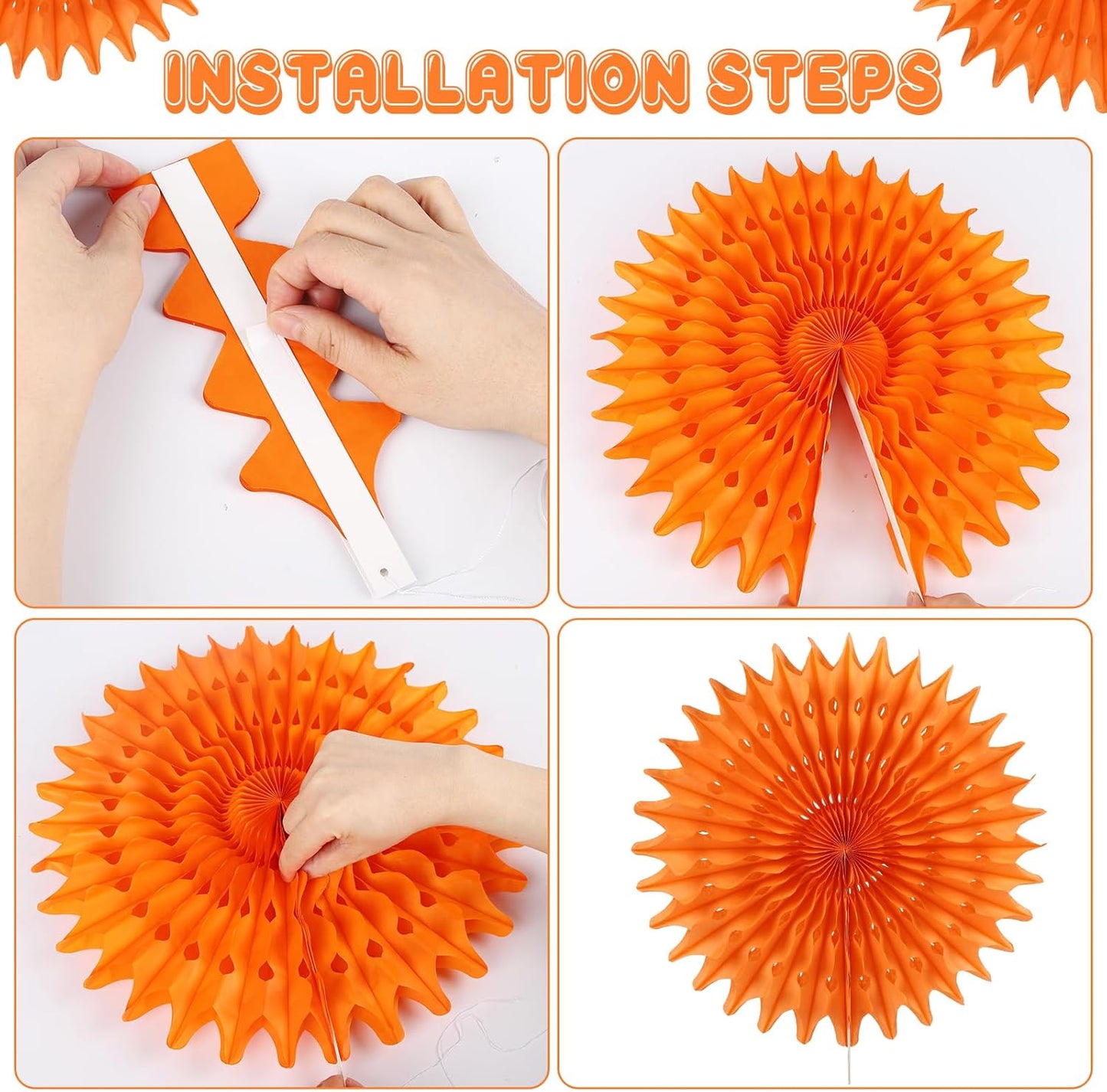 INSTALLATION STEPS