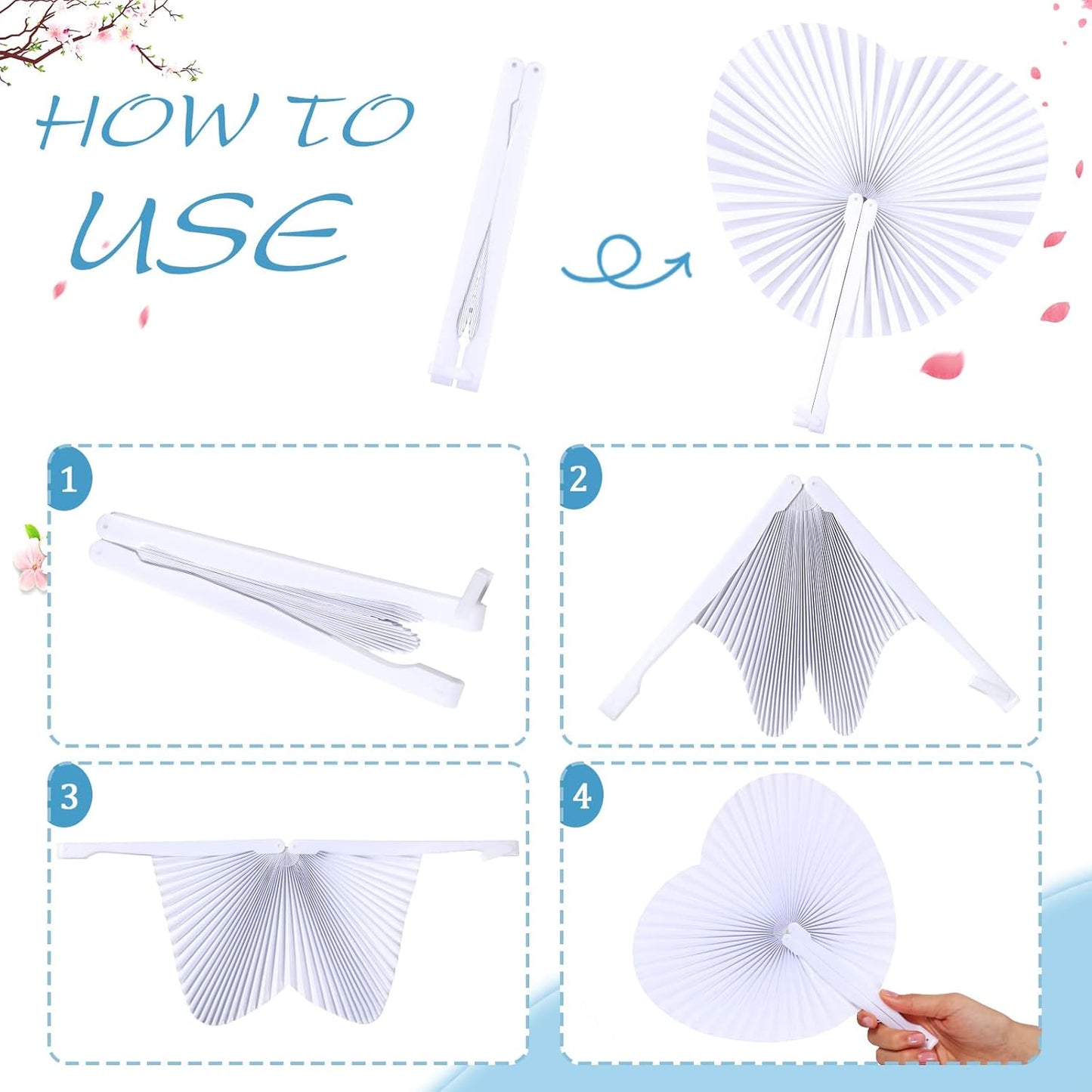 HOW TO USE

1

2

3

4