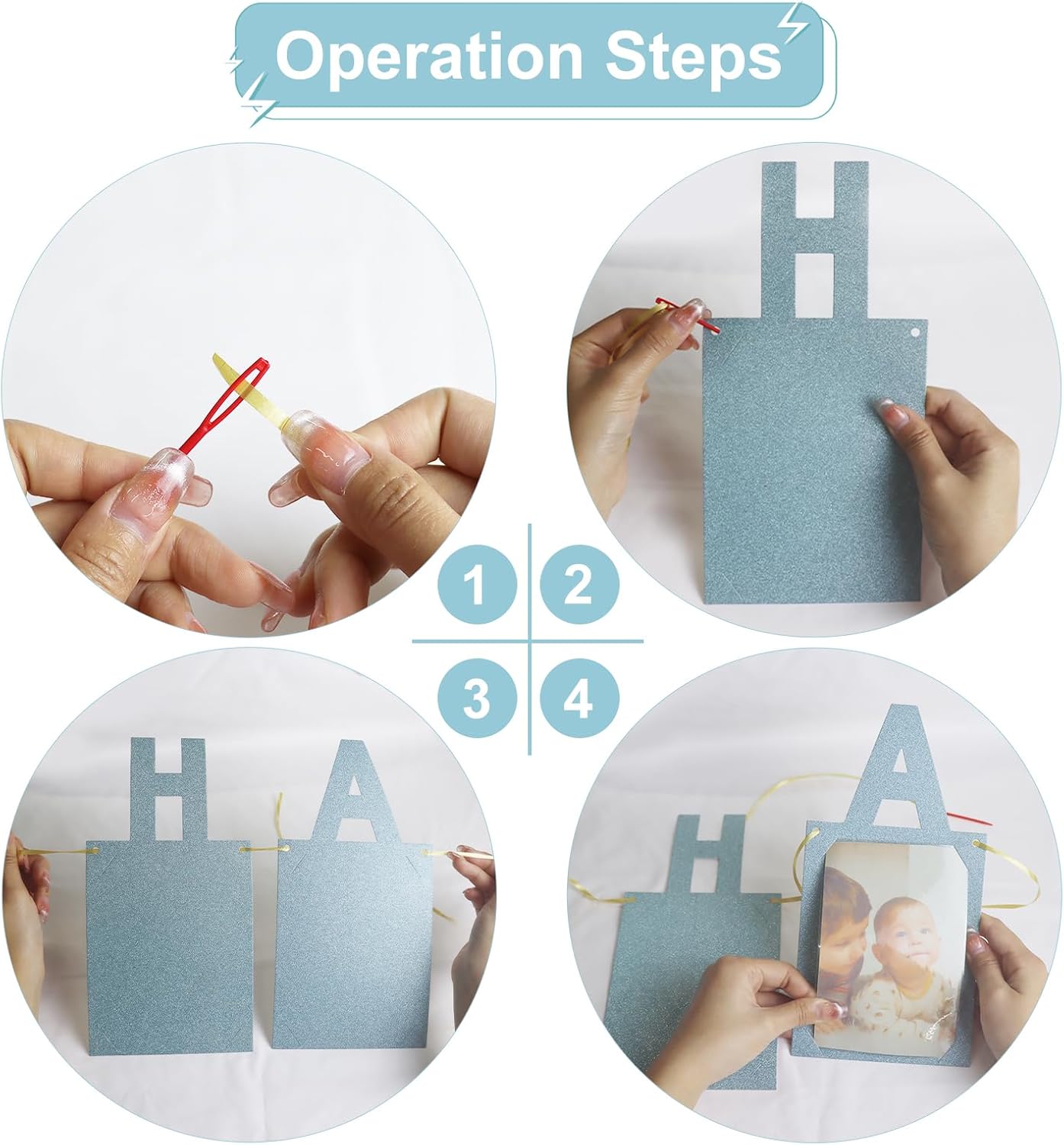 Operation Steps

H

1 2

3 4

H A

H A