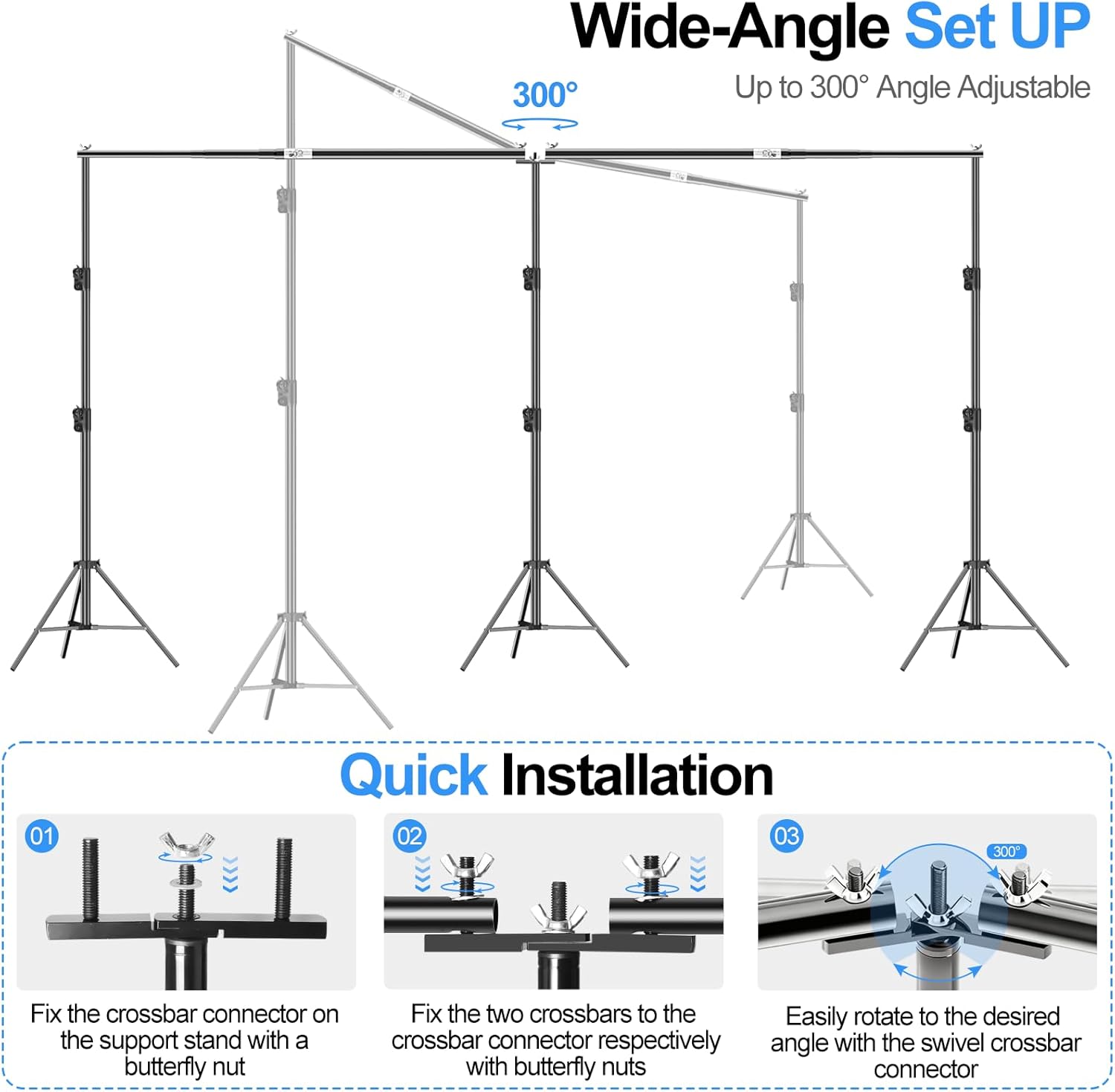 Wide-Angle Set UP

Up to 300° Angle Adjustable

300°

Quick Installation

01

Fix the crossbar connector on the support stand with a butterfly nut

02

Fix the two crossbars to the crossbar connector respectively with butterfly nuts

03

300°

Easily rotate to the desired angle with the swivel crossbar connector