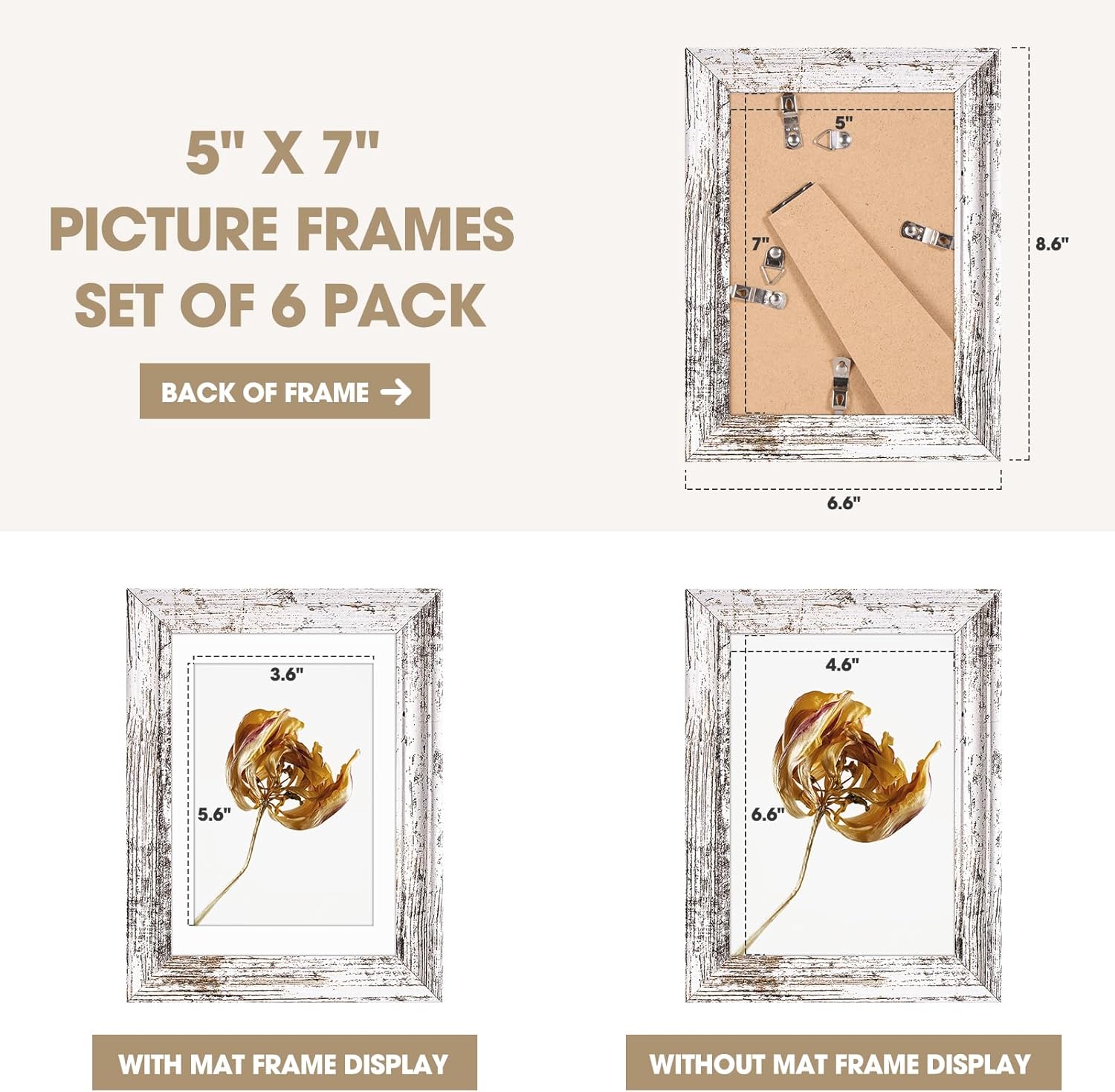 5" X 7"
PICTURE FRAMES
SET OF 6 PACK

BACK OF FRAME →

5"
7"
8.6"
6.6"

3.6"
5.6"

4.6"
6.6"

WITH MAT FRAME DISPLAY

WITHOUT MAT FRAME DISPLAY