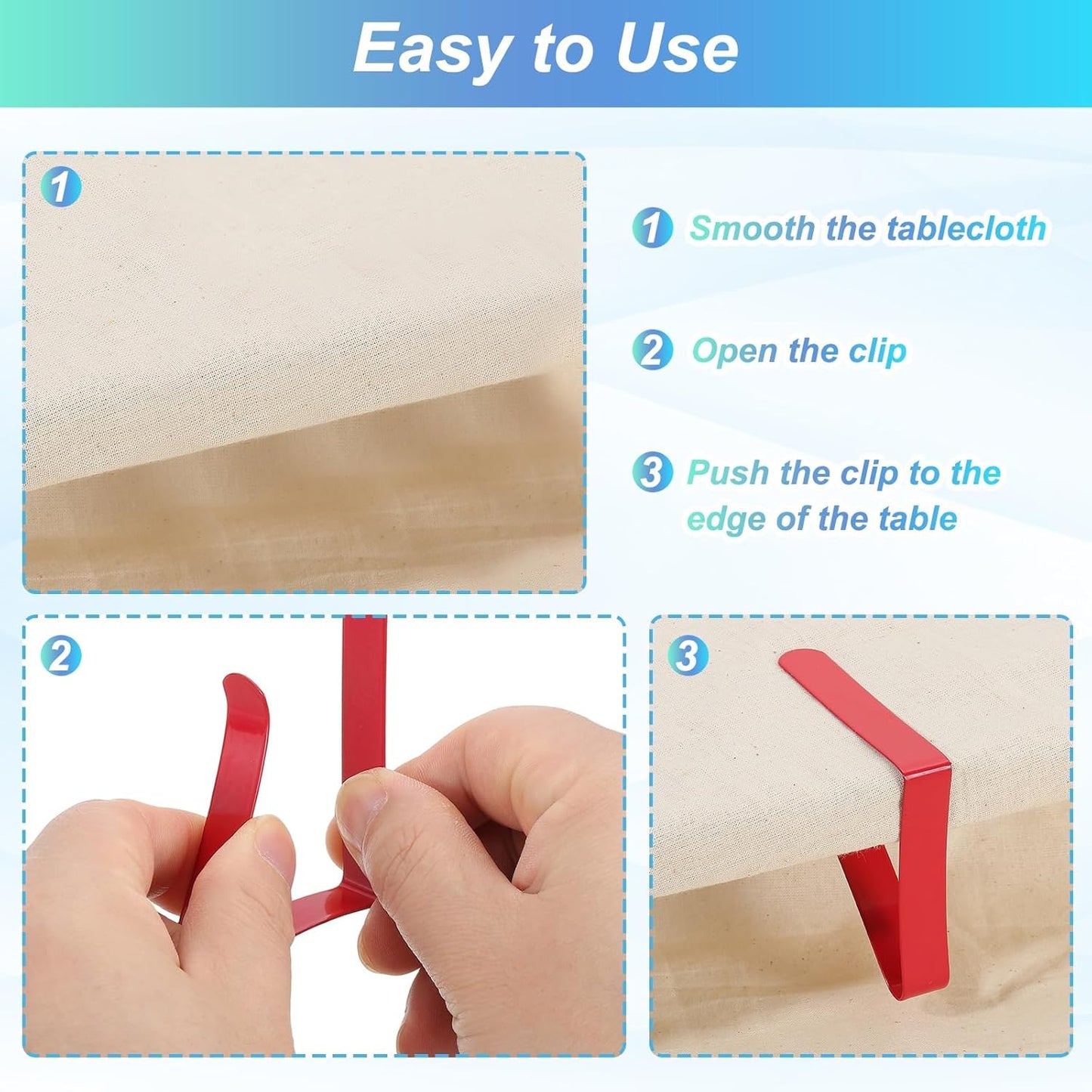 Easy to Use

1

1 Smooth the tablecloth

2 Open the clip

3 Push the clip to the edge of the table

2

3