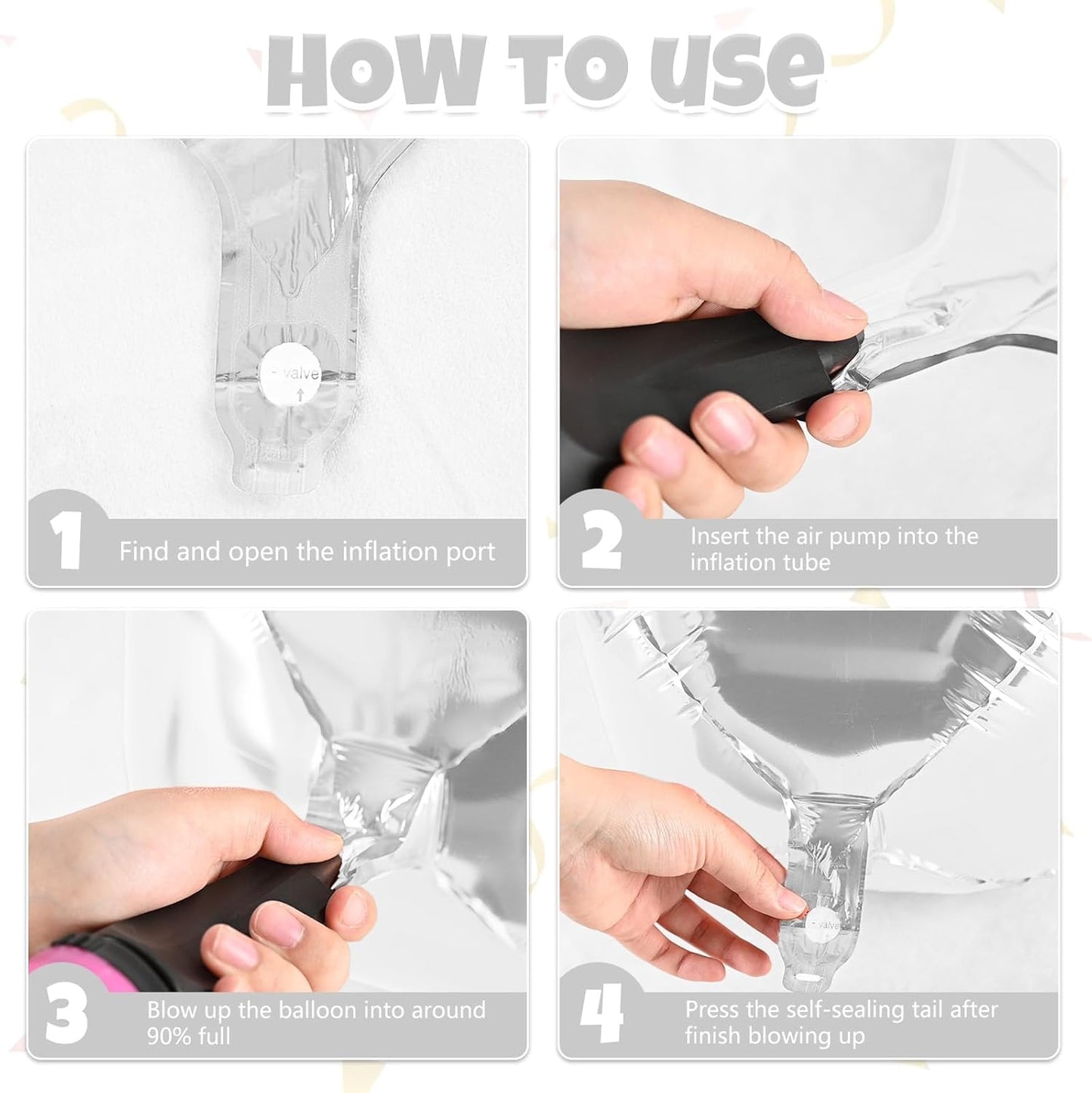 HOW TO USE

valve

1 Find and open the inflation port

2 Insert the air pump into the inflation tube

3 Blow up the balloon into around 90% full

valve

4 Press the self-sealing tail after finish blowing up