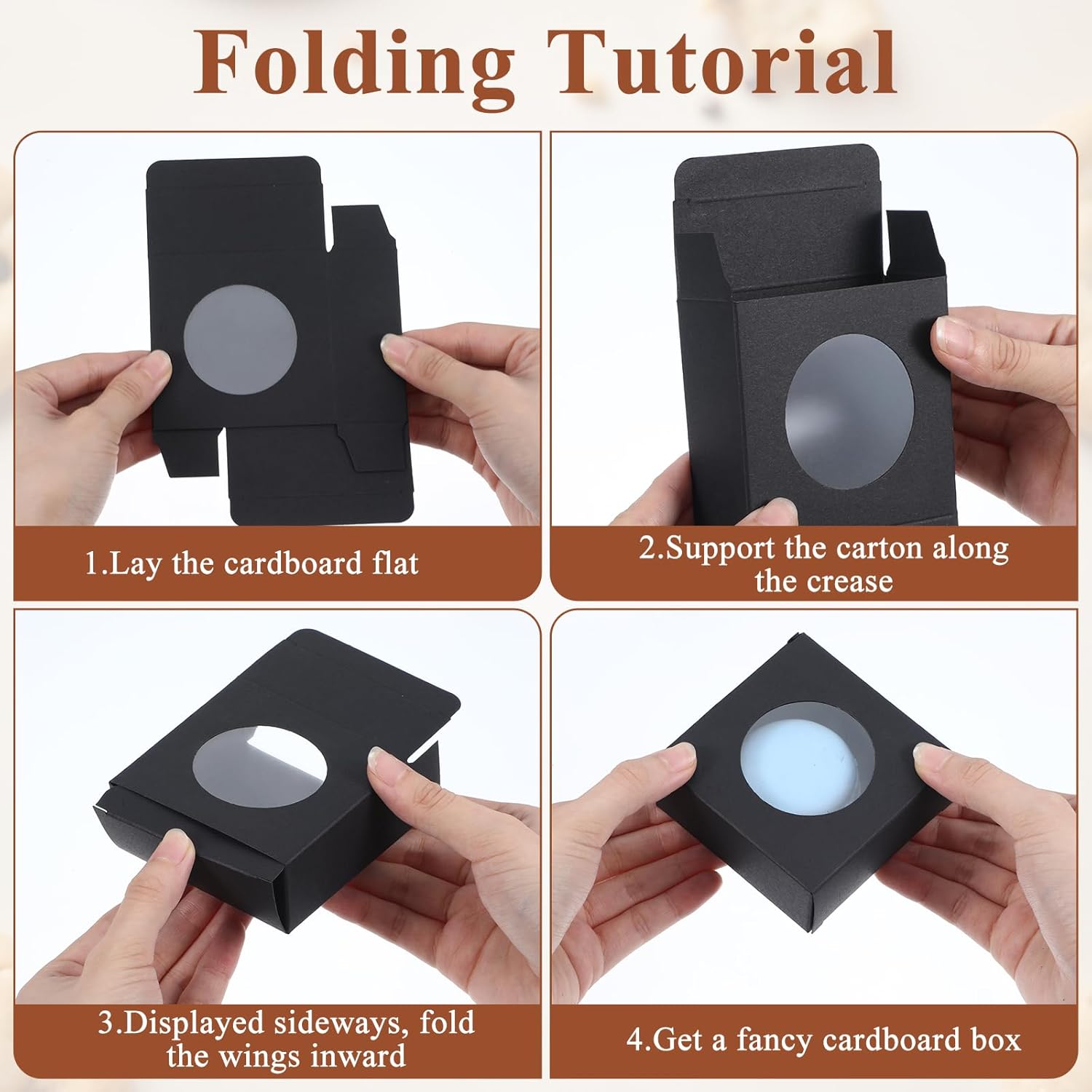 Folding Tutorial

1.Lay the cardboard flat

2.Support the carton along the crease

3.Displayed sideways, fold the wings inward

4.Get a fancy cardboard box