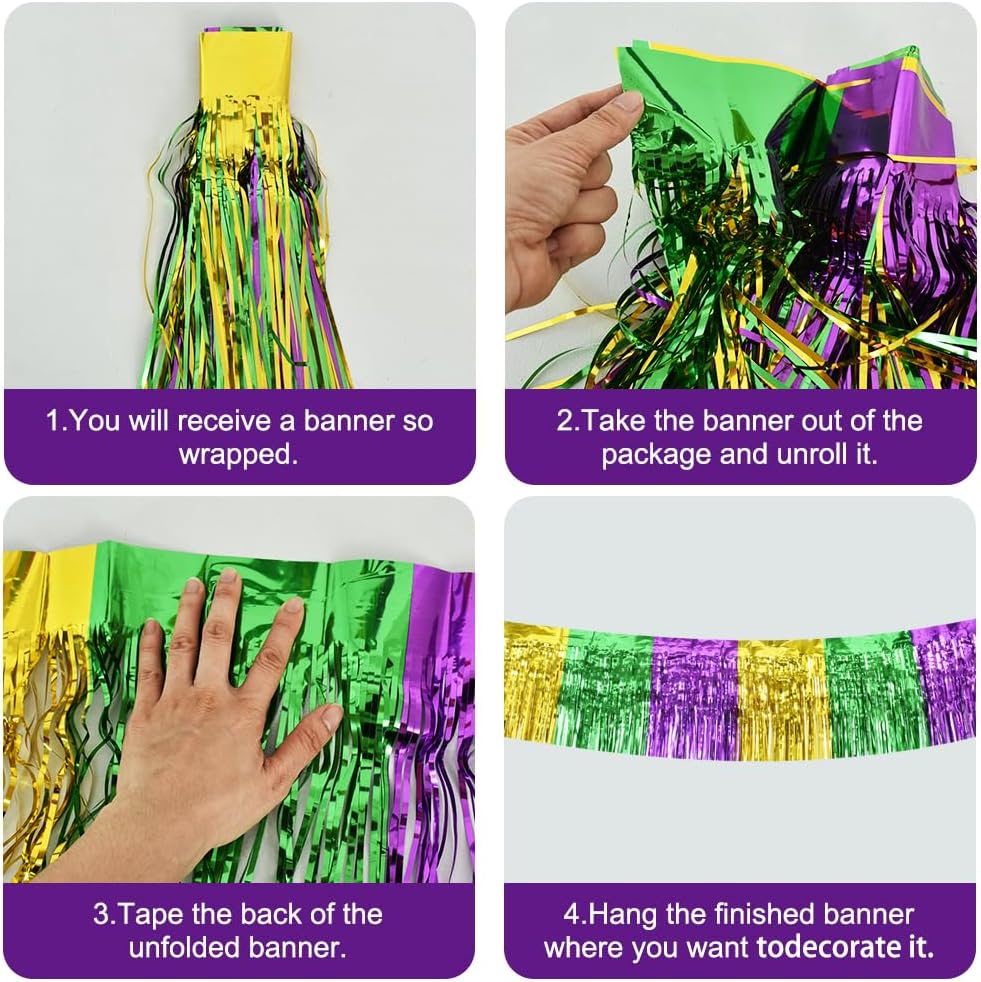 1.You will receive a banner so wrapped.

2.Take the banner out of the package and unroll it.

3.Tape the back of the unfolded banner.

4.Hang the finished banner where you want todecorate it.