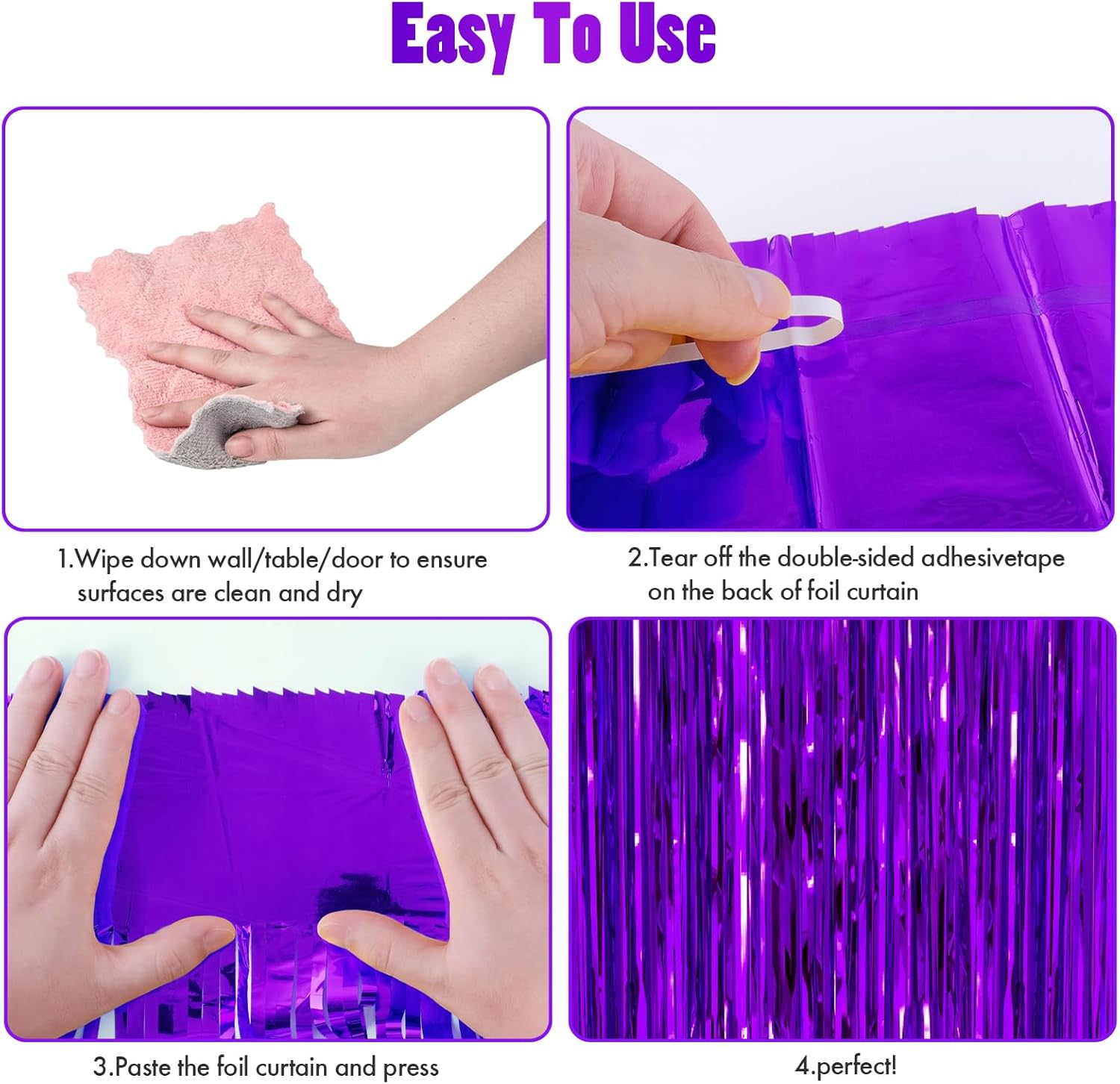 Easy To Use

1.Wipe down wall/table/door to ensure surfaces are clean and dry

2.Tear off the double-sided adhesivetape on the back of foil curtain

3.Paste the foil curtain and press

4.perfect!