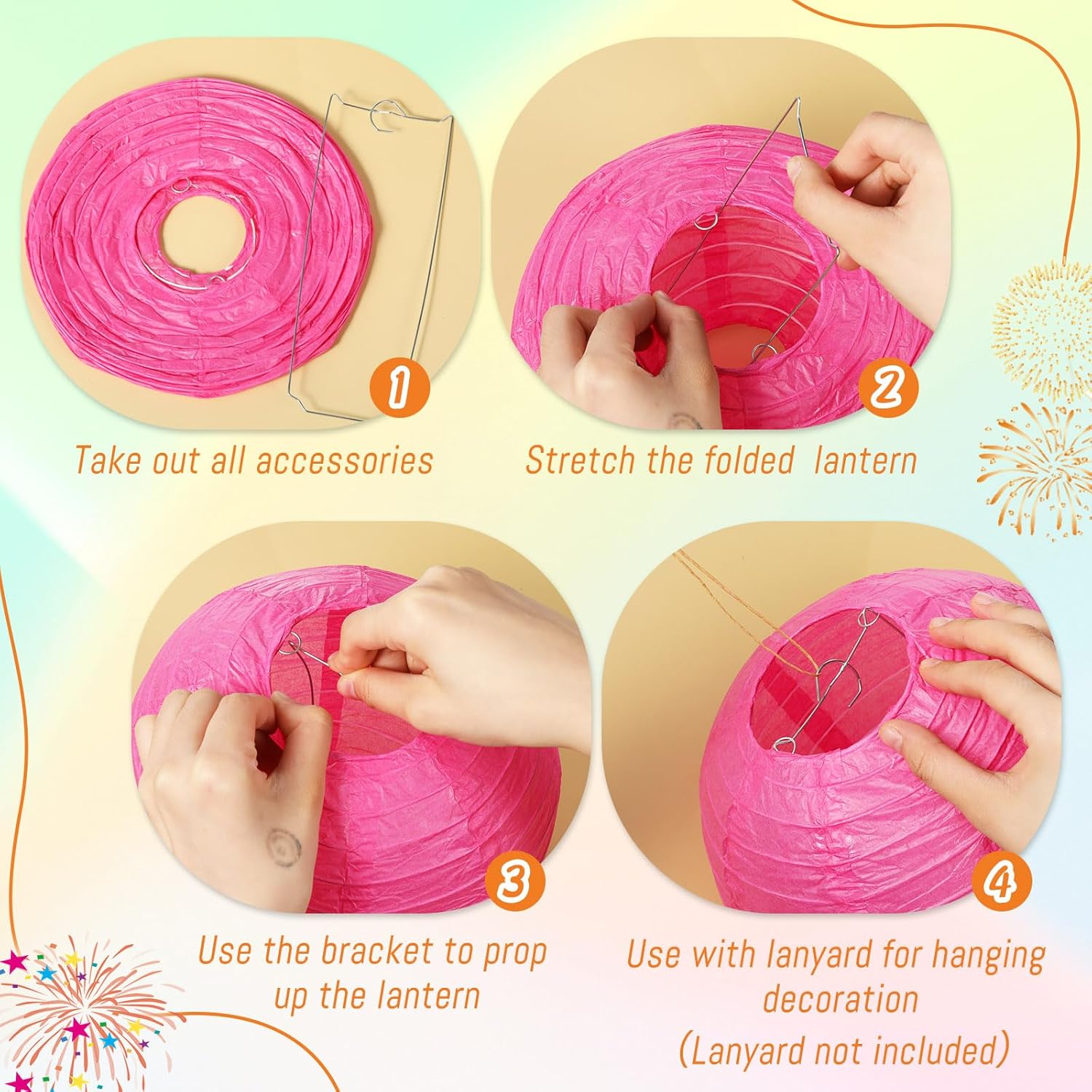 1

Take out all accessories

2

Stretch the folded lantern

3

Use the bracket to prop up the lantern

4

Use with lanyard for hanging decoration
(Lanyard not included)