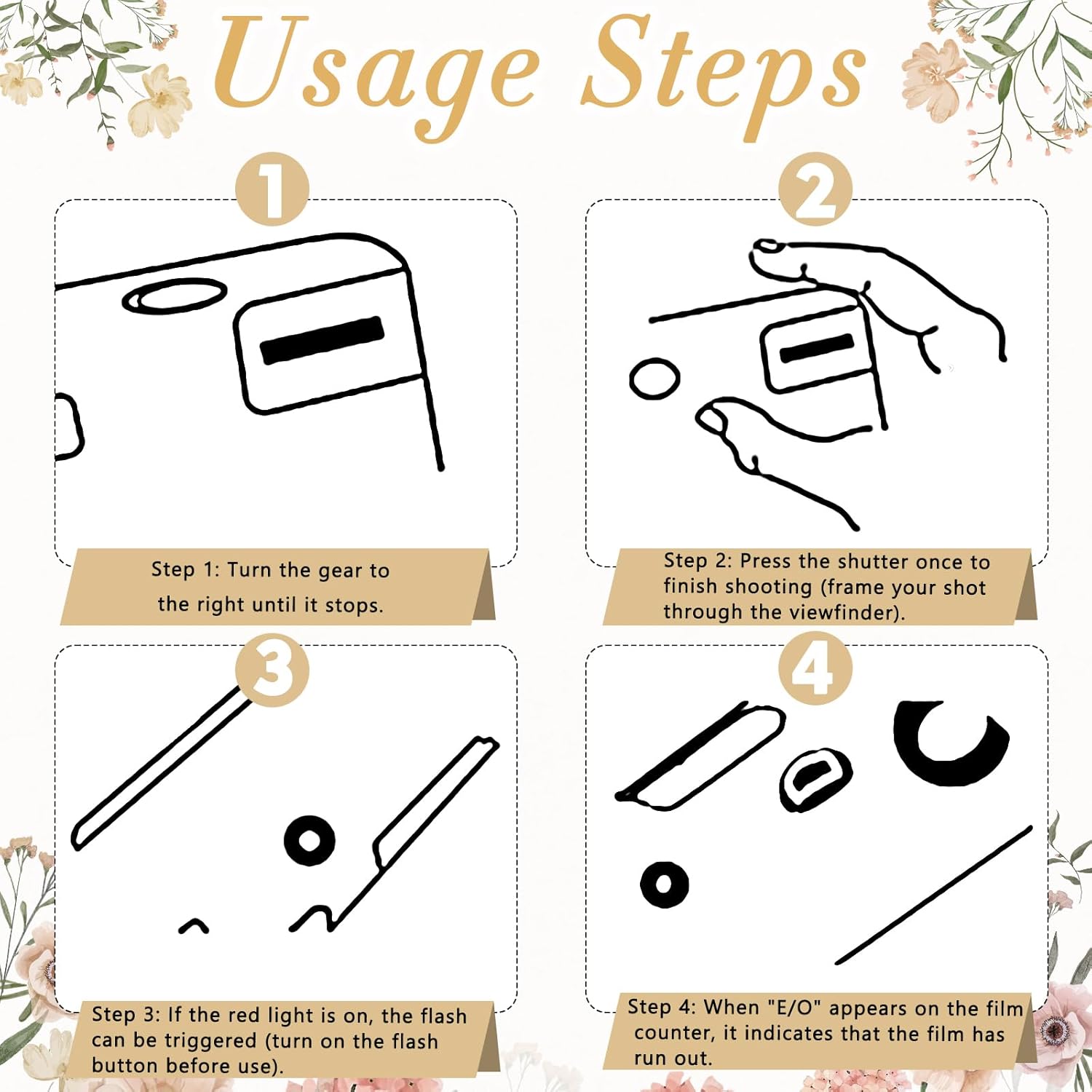 Usage Steps

1

Step 1: Turn the gear to the right until it stops.

2

Step 2: Press the shutter once to finish shooting (frame your shot through the viewfinder).

3

Step 3: If the red light is on, the flash can be triggered (turn on the flash button before use).

4

Step 4: When "E/O" appears on the film counter, it indicates that the film has run out.