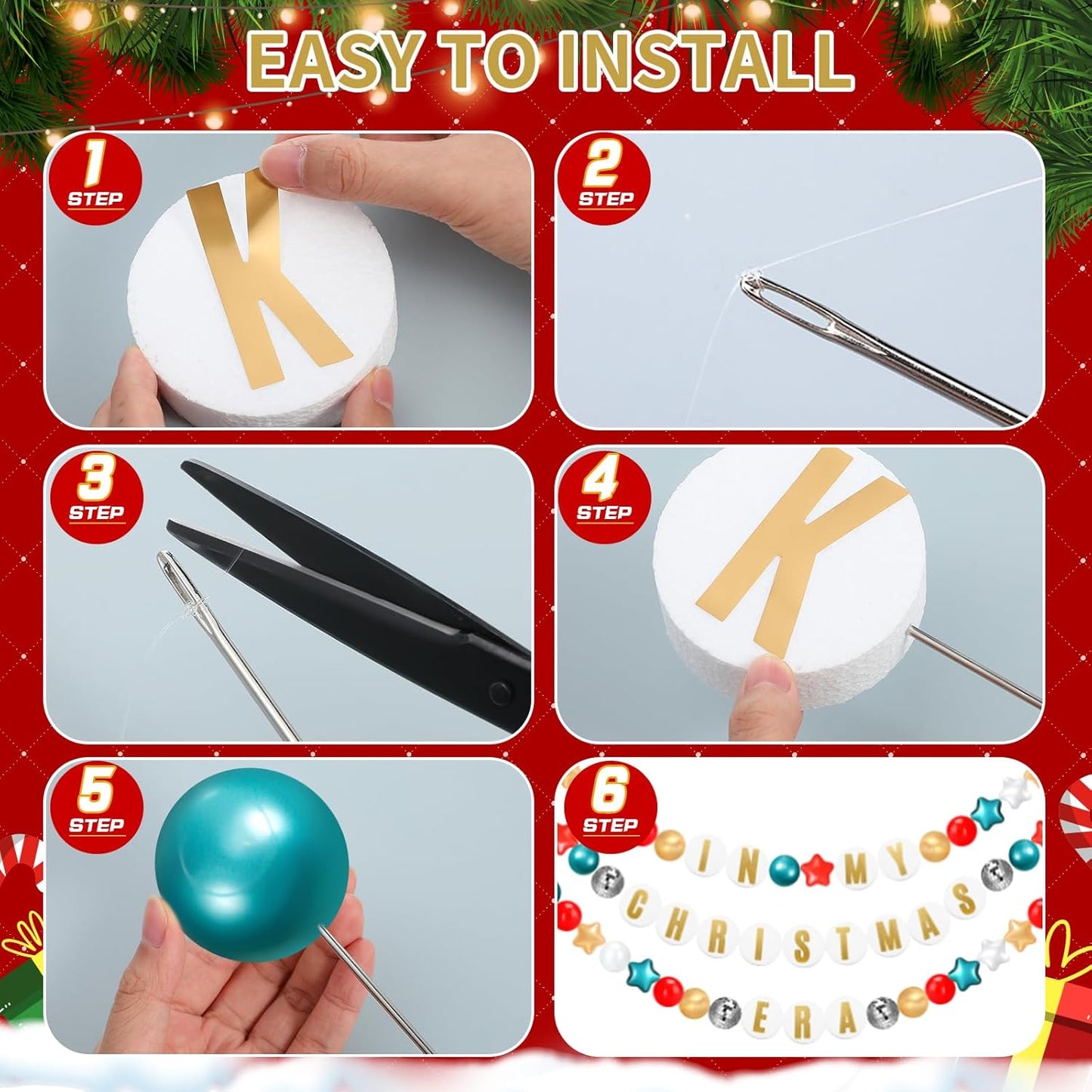 EASY TO INSTALL

1 STEP

K

2 STEP

3 STEP

4 STEP

K

5 STEP

6 STEP

IN MY CHRISTMAS ERA