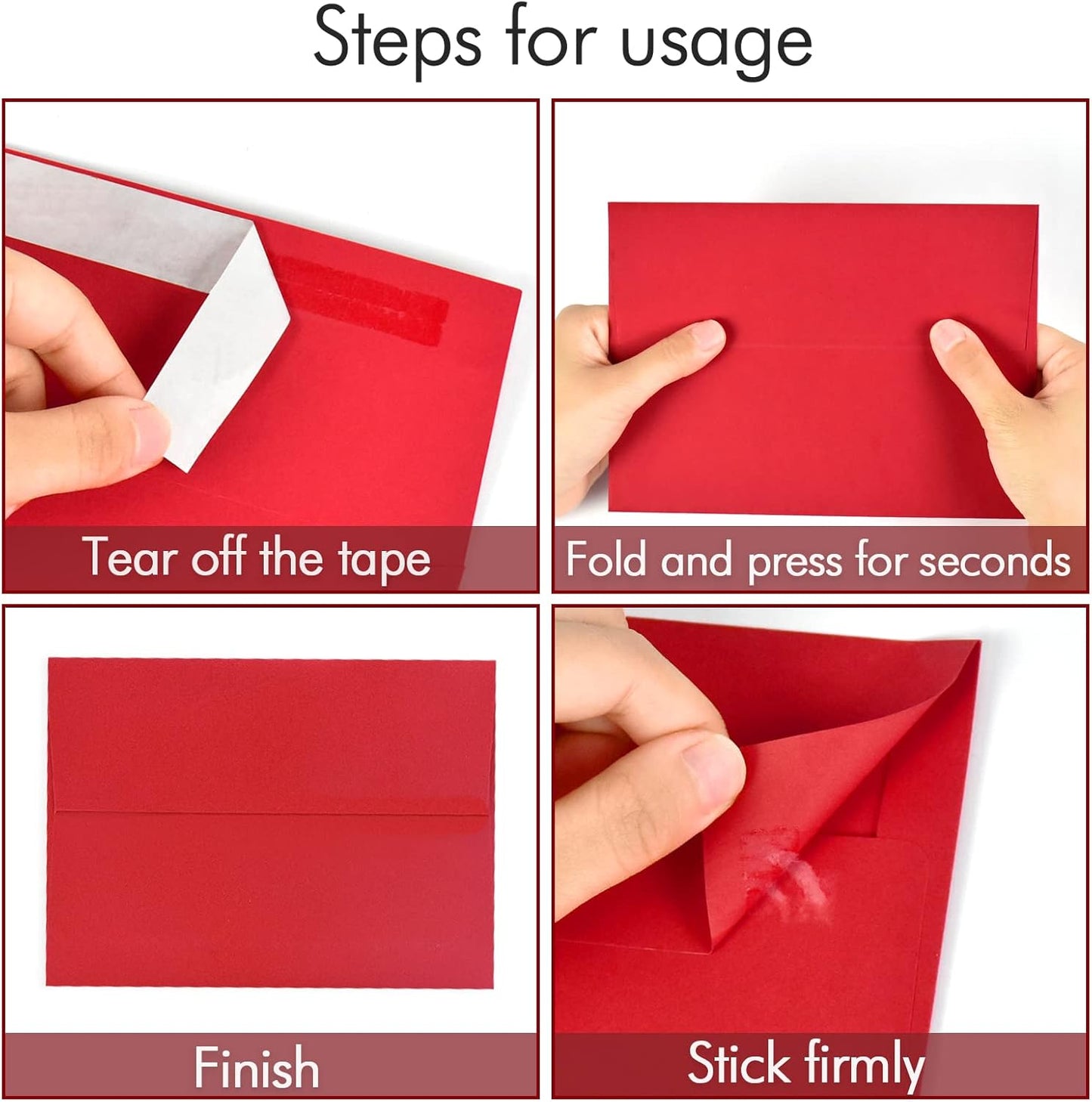 Steps for usage

Tear off the tape

Fold and press for seconds

Finish

Stick firmly