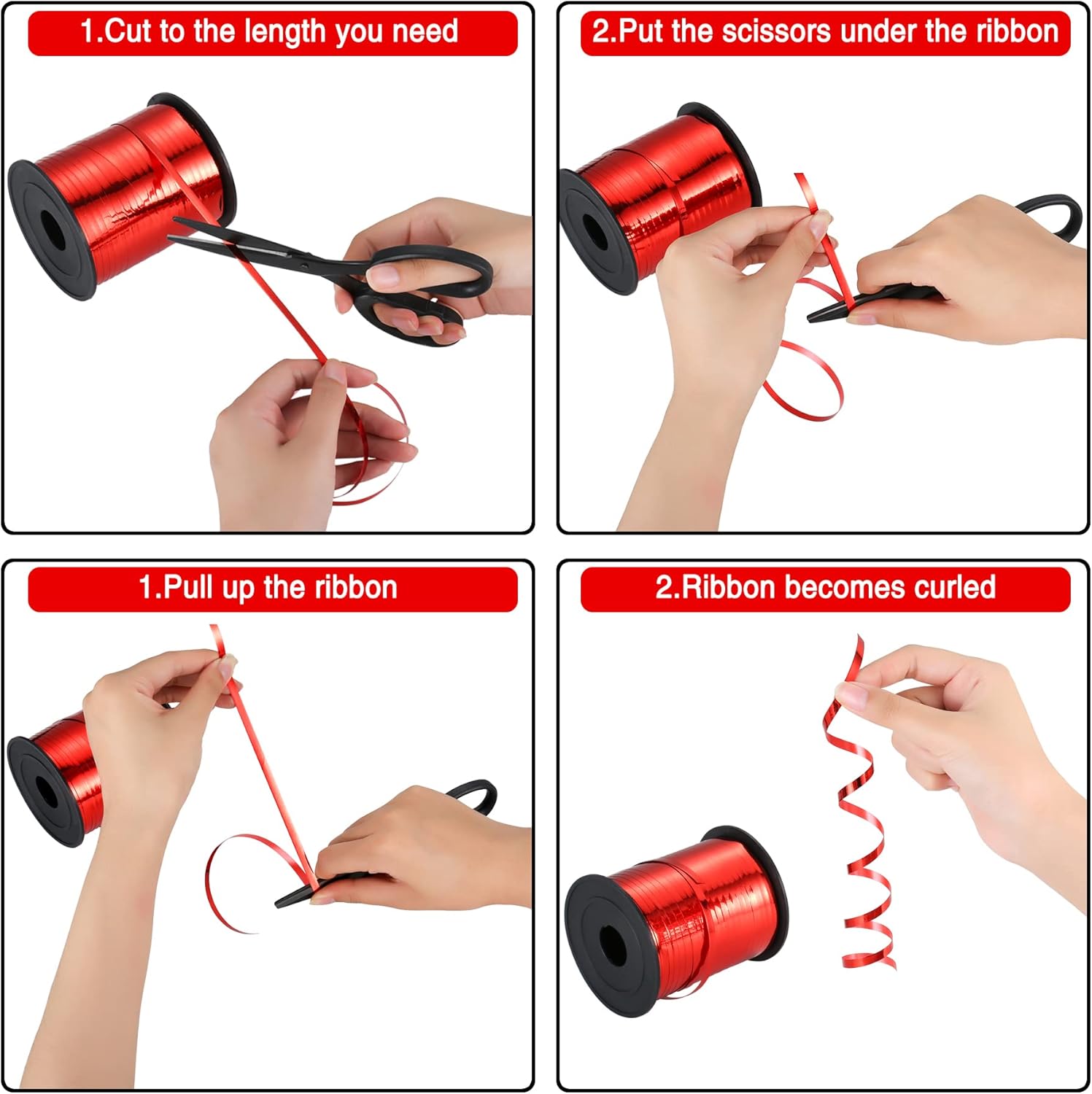 1.Cut to the length you need

2.Put the scissors under the ribbon

1.Pull up the ribbon

2.Ribbon becomes curled