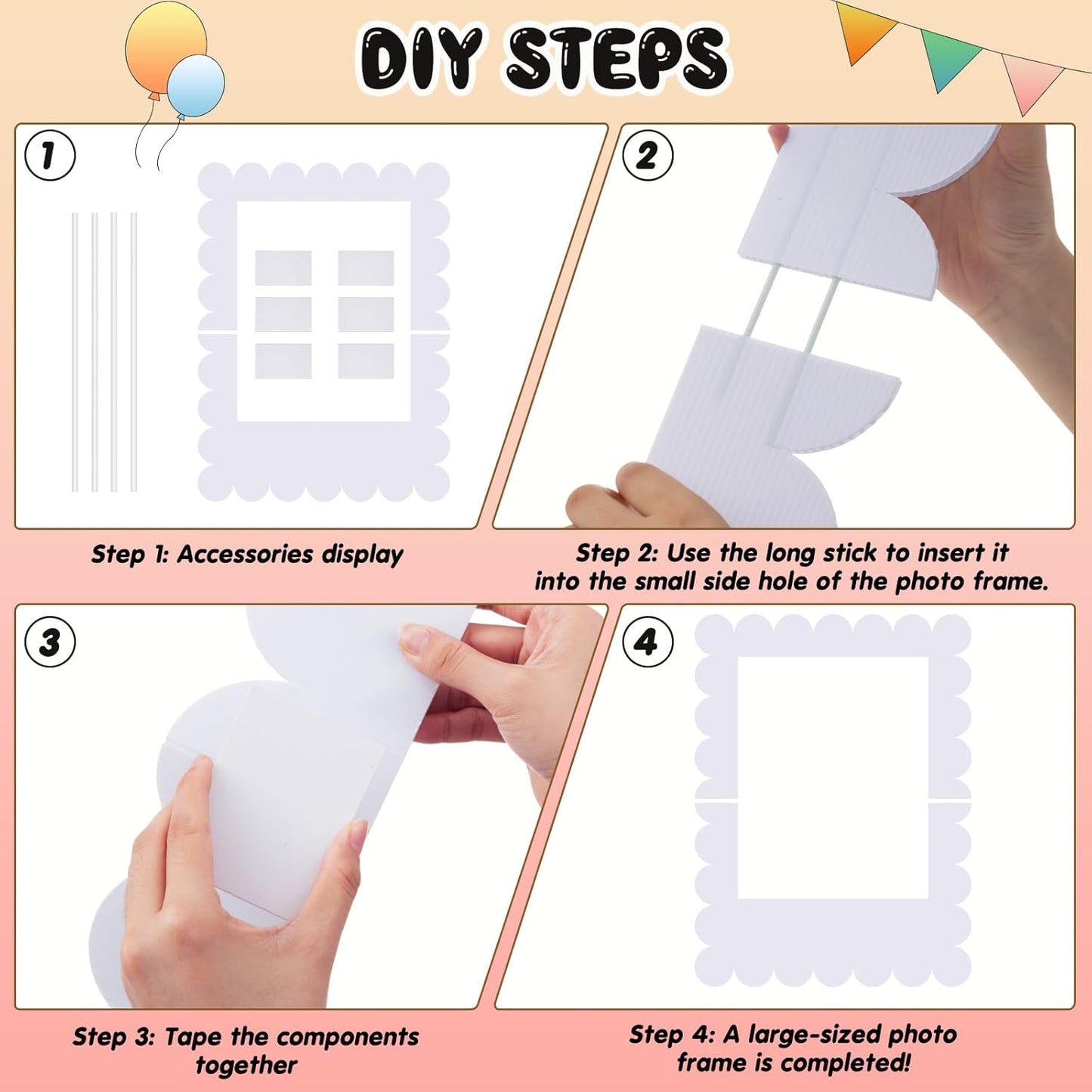 DIY STEPS

1

Step 1: Accessories display

2

Step 2: Use the long stick to insert it into the small side hole of the photo frame.

3

Step 3: Tape the components together

4

Step 4: A large-sized photo frame is completed!