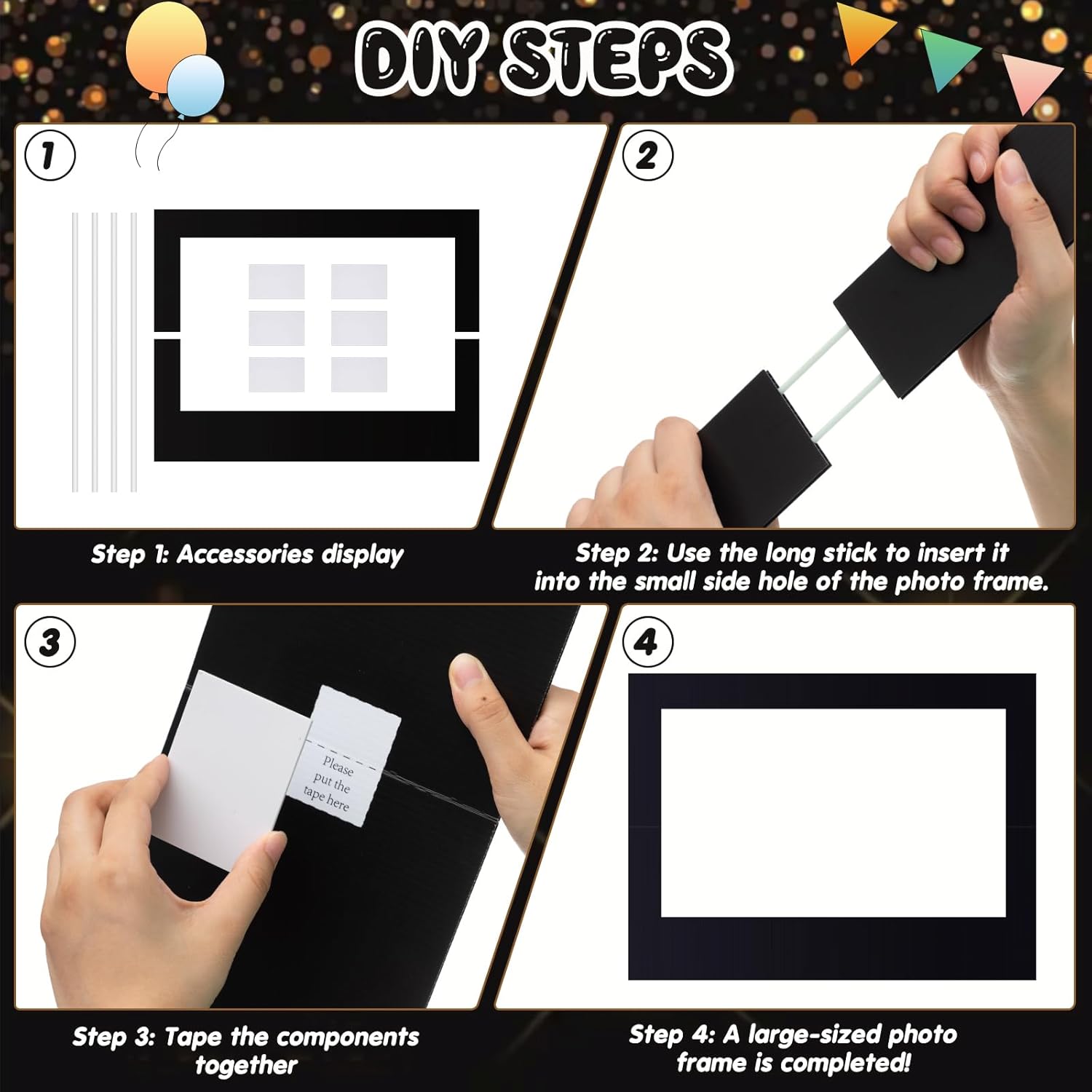 DIY STEPS

1

Step 1: Accessories display

2

Step 2: Use the long stick to insert it into the small side hole of the photo frame.

3

Please put the tape here

Step 3: Tape the components together

4

Step 4: A large-sized photo frame is completed!