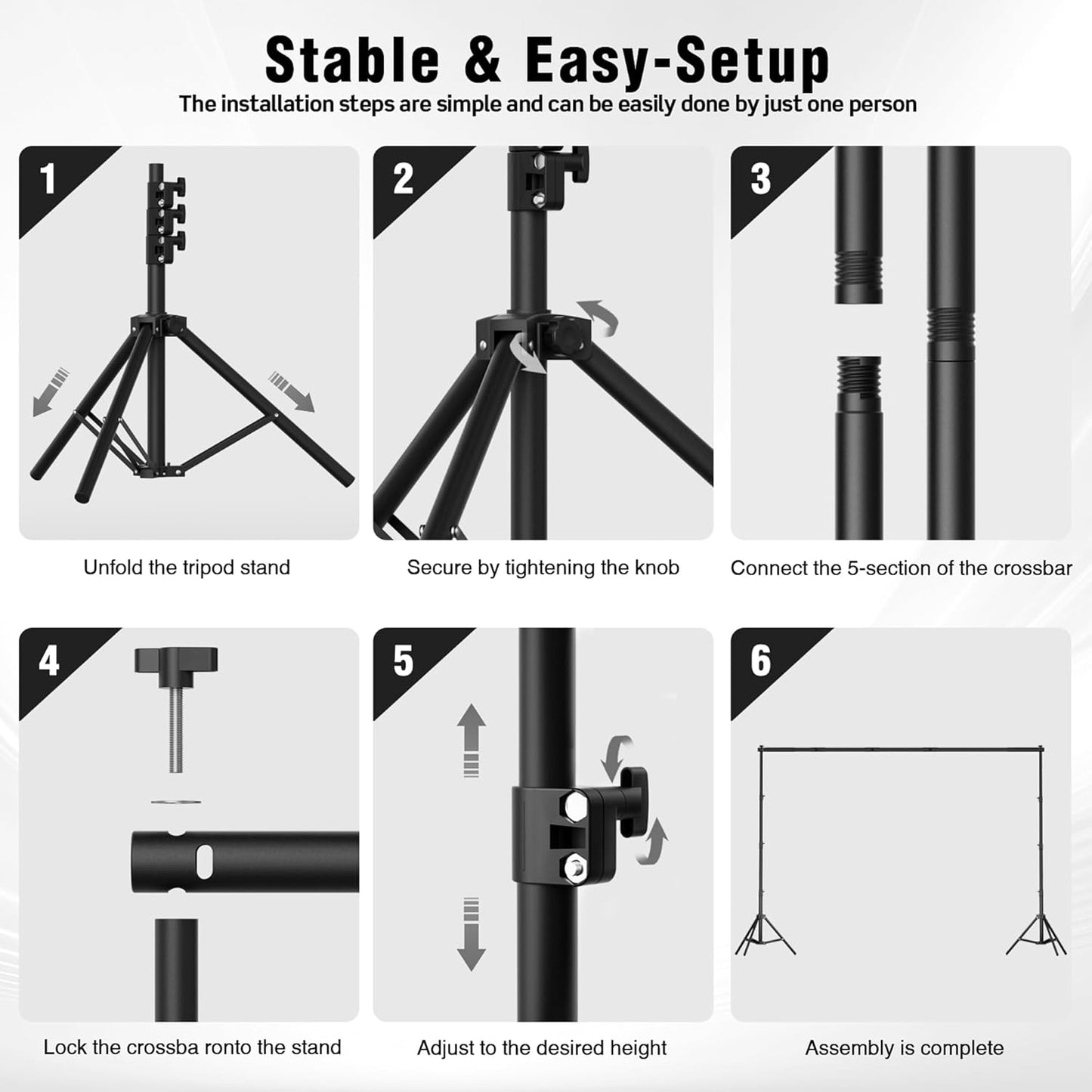 Stable & Easy-Setup

The installation steps are simple and can be easily done by just one person

1

Unfold the tripod stand

2

Secure by tightening the knob

3

Connect the 5-section of the crossbar

4

Lock the crossba ronto the stand

5

Adjust to the desired height

6

Assembly is complete