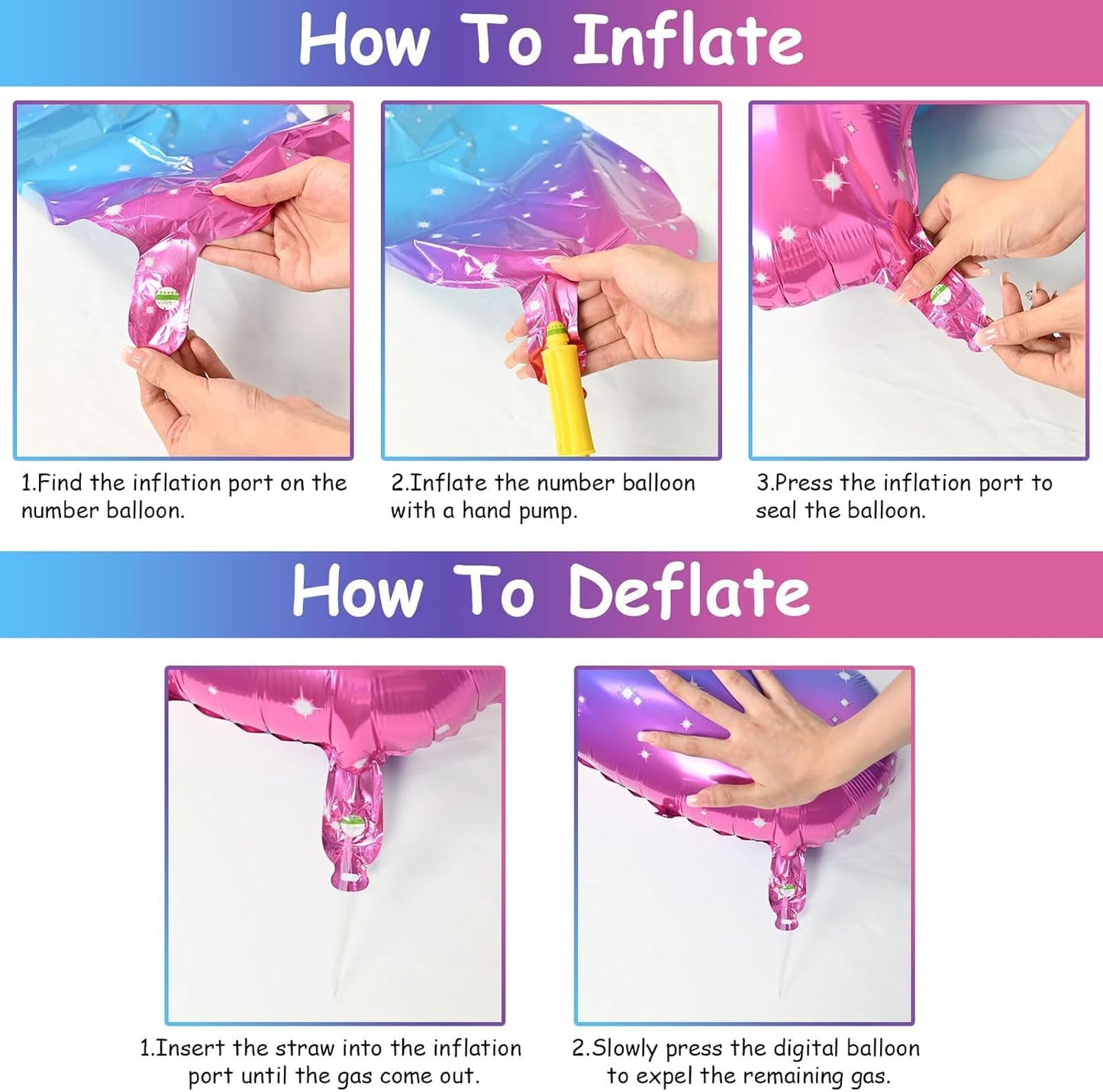 How To Inflate

1.Find the inflation port on the number balloon.

2.Inflate the number balloon with a hand pump.

3.Press the inflation port to seal the balloon.

How To Deflate

1.Insert the straw into the inflation port until the gas come out.

2.Slowly press the digital balloon to expel the remaining gas.