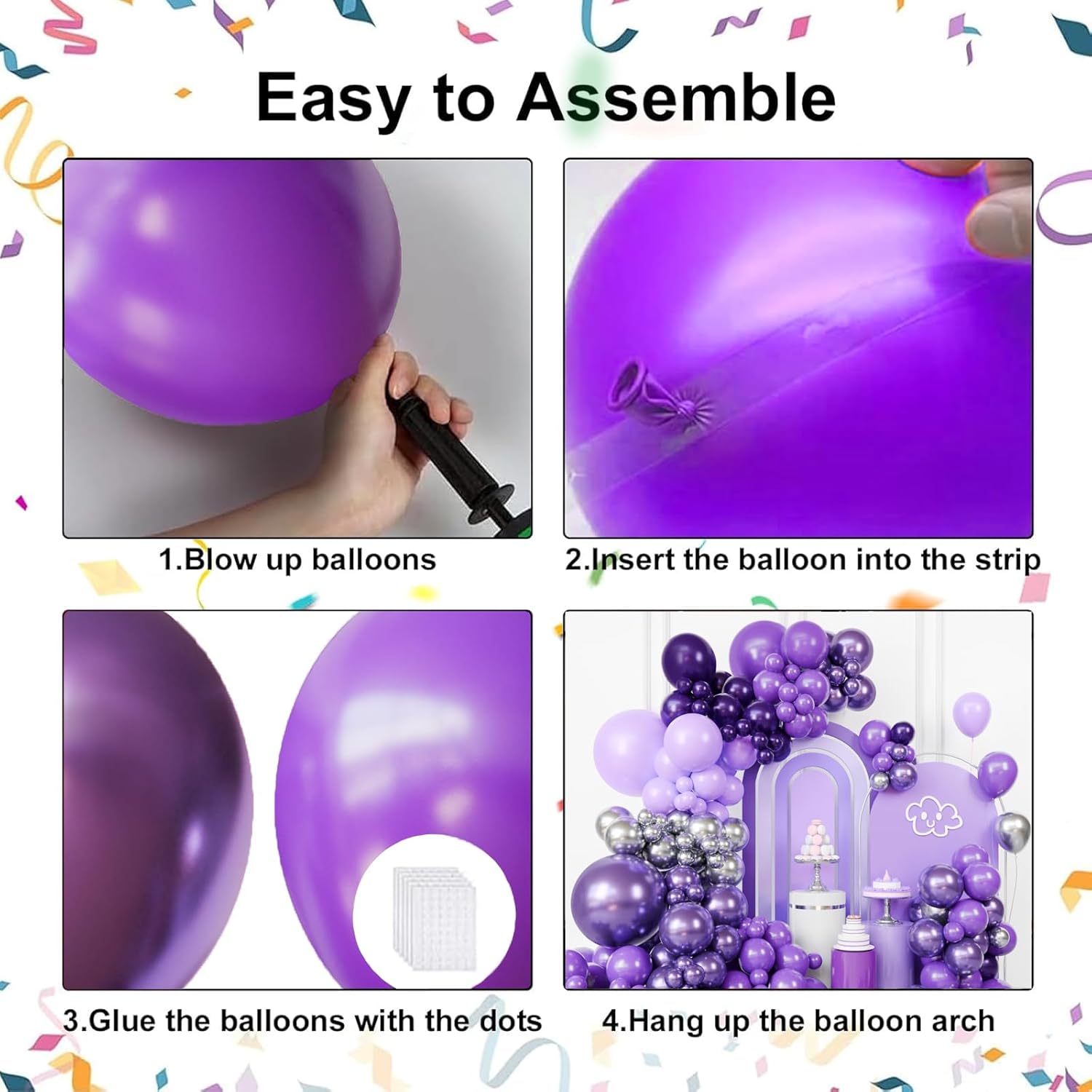 Easy to Assemble

1.Blow up balloons

2.Insert the balloon into the strip

3.Glue the balloons with the dots

4.Hang up the balloon arch