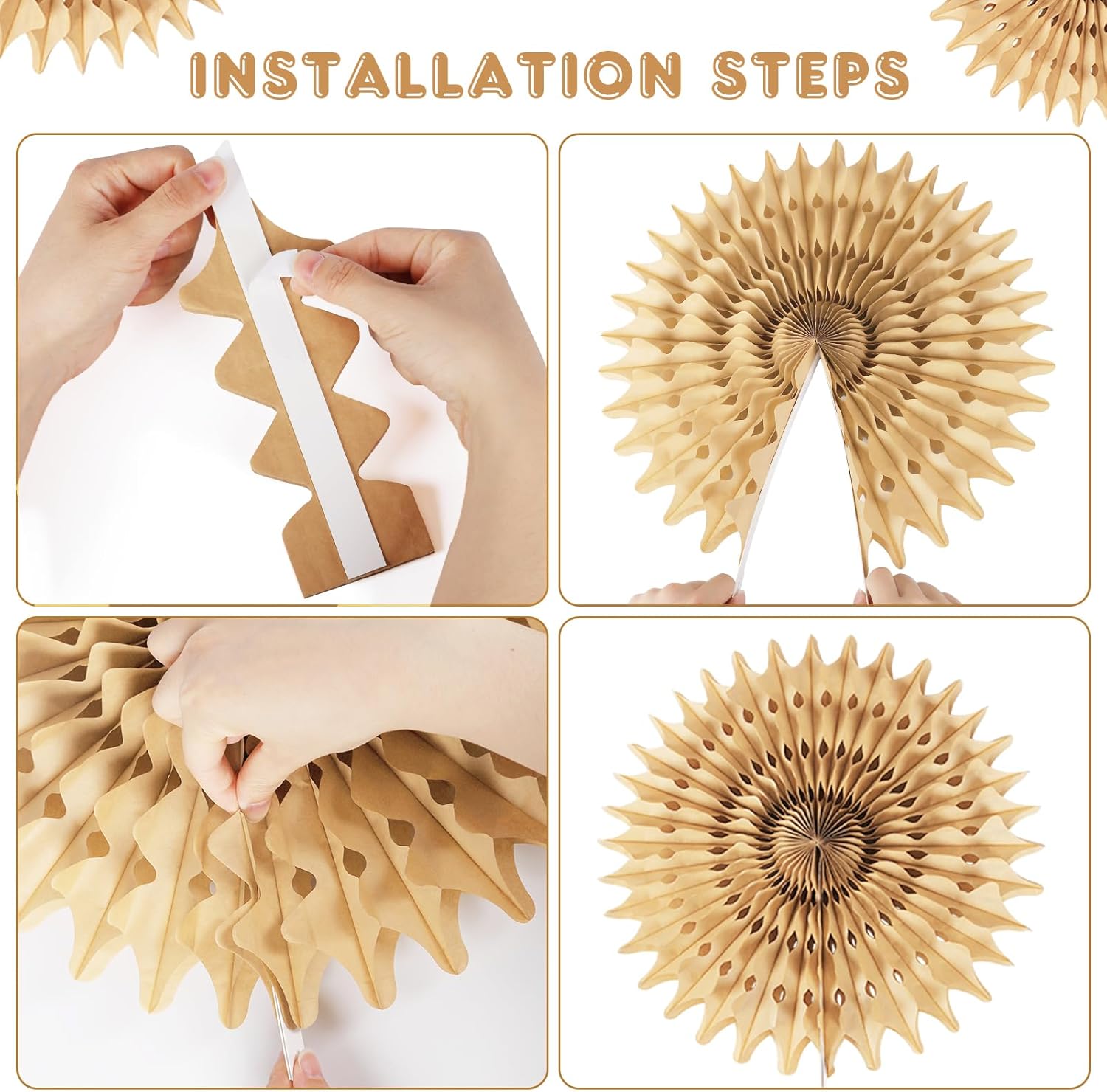 INSTALLATION STEPS