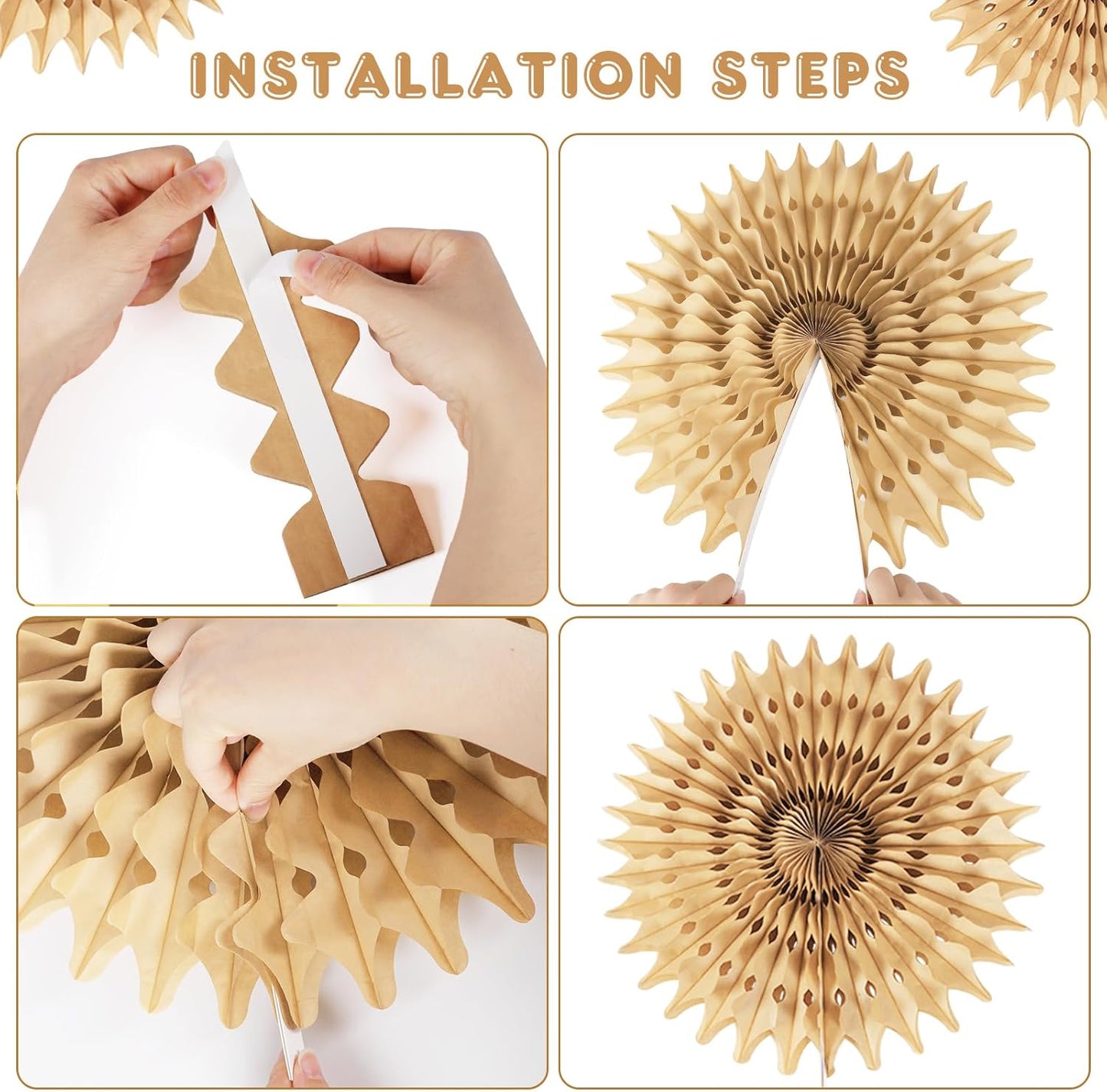 INSTALLATION STEPS