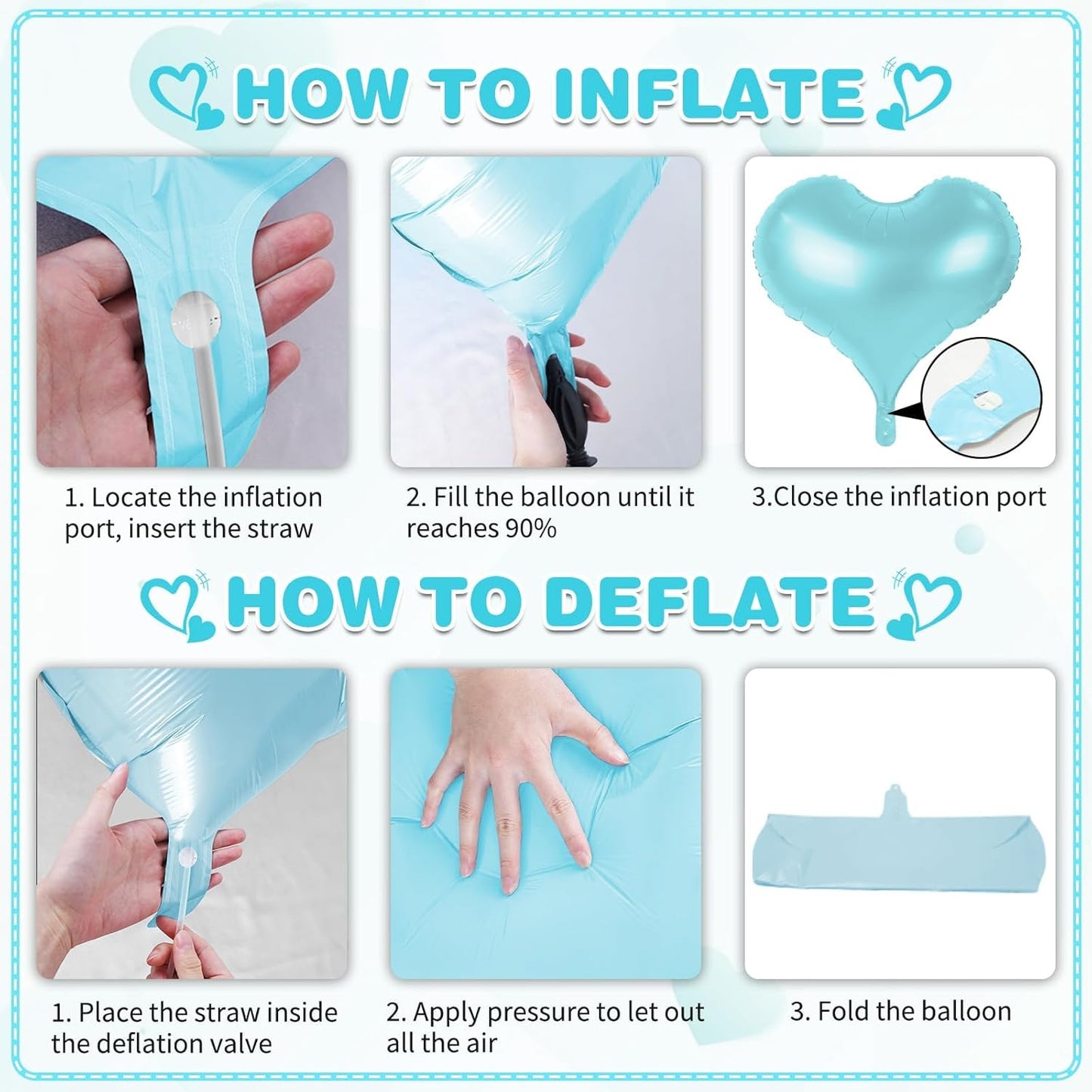 HOW TO INFLATE

1. Locate the inflation port, insert the straw

2. Fill the balloon until it reaches 90%

3.Close the inflation port

HOW TO DEFLATE

1. Place the straw inside the deflation valve

2. Apply pressure to let out all the air

3. Fold the balloon