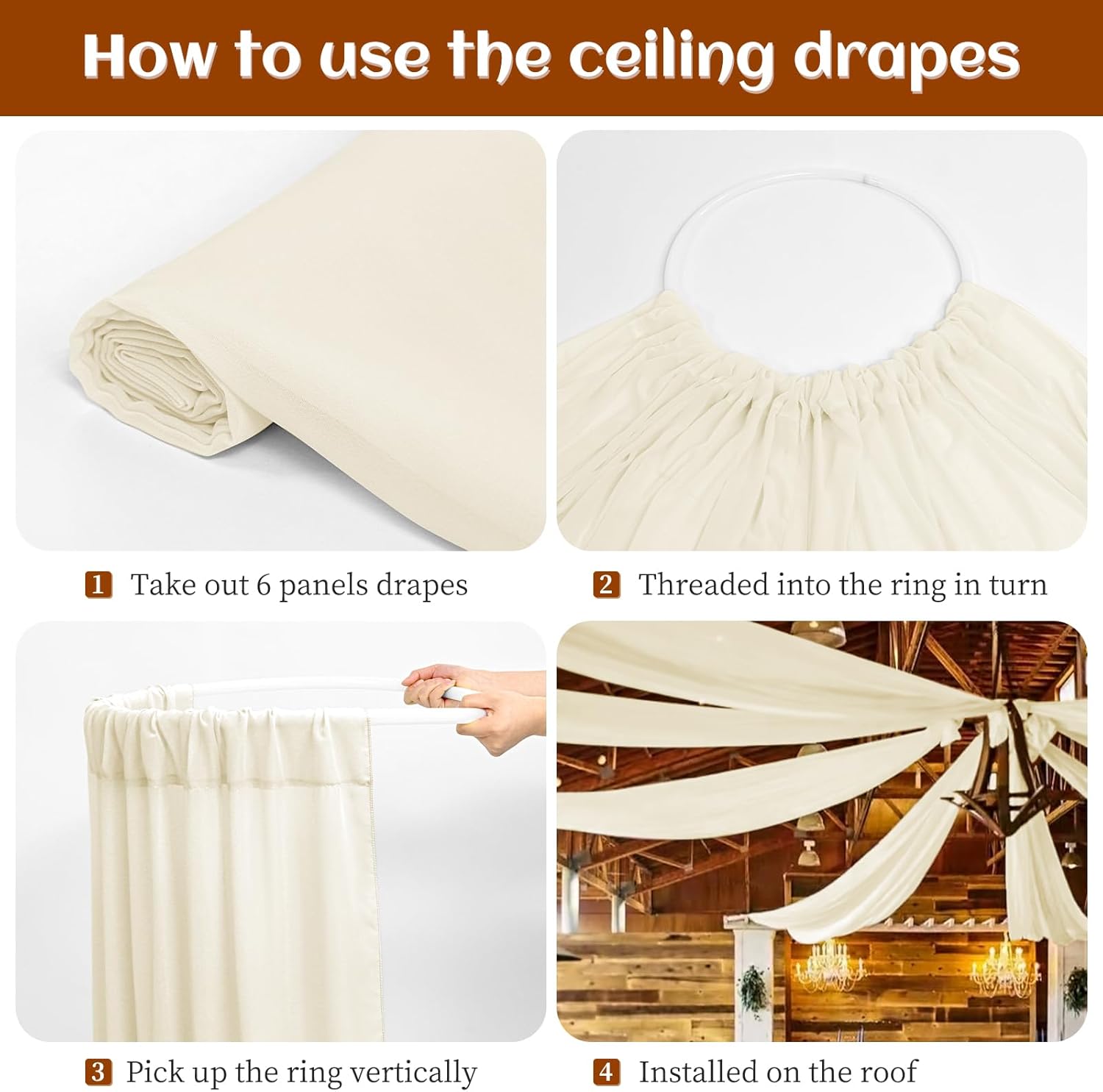 How to use the ceiling drapes

1 Take out 6 panels drapes

2 Threaded into the ring in turn

3 Pick up the ring vertically

4 Installed on the roof