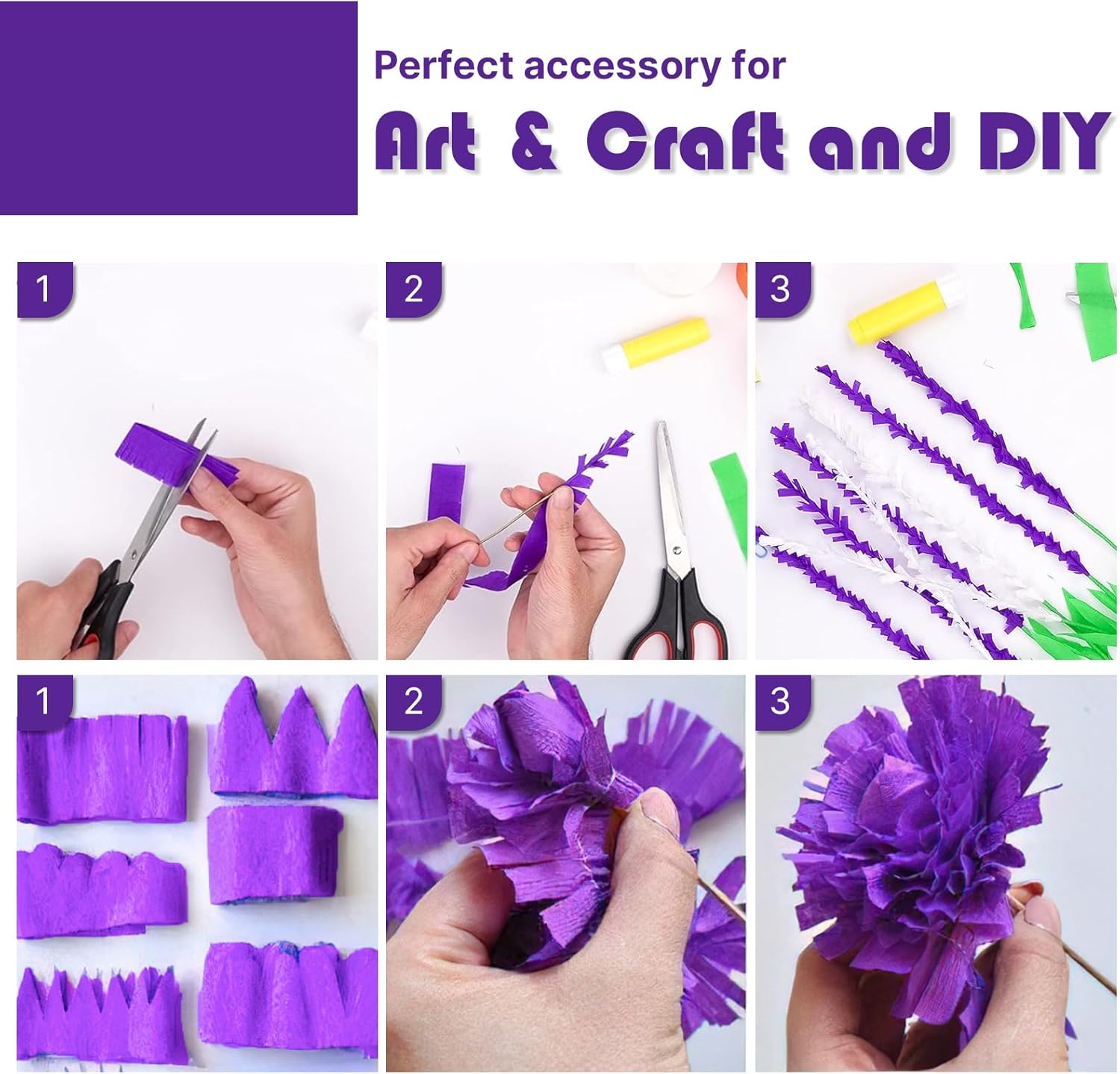 Perfect accessory for

Art & Craft and DIY

1

2

3

1

2

3