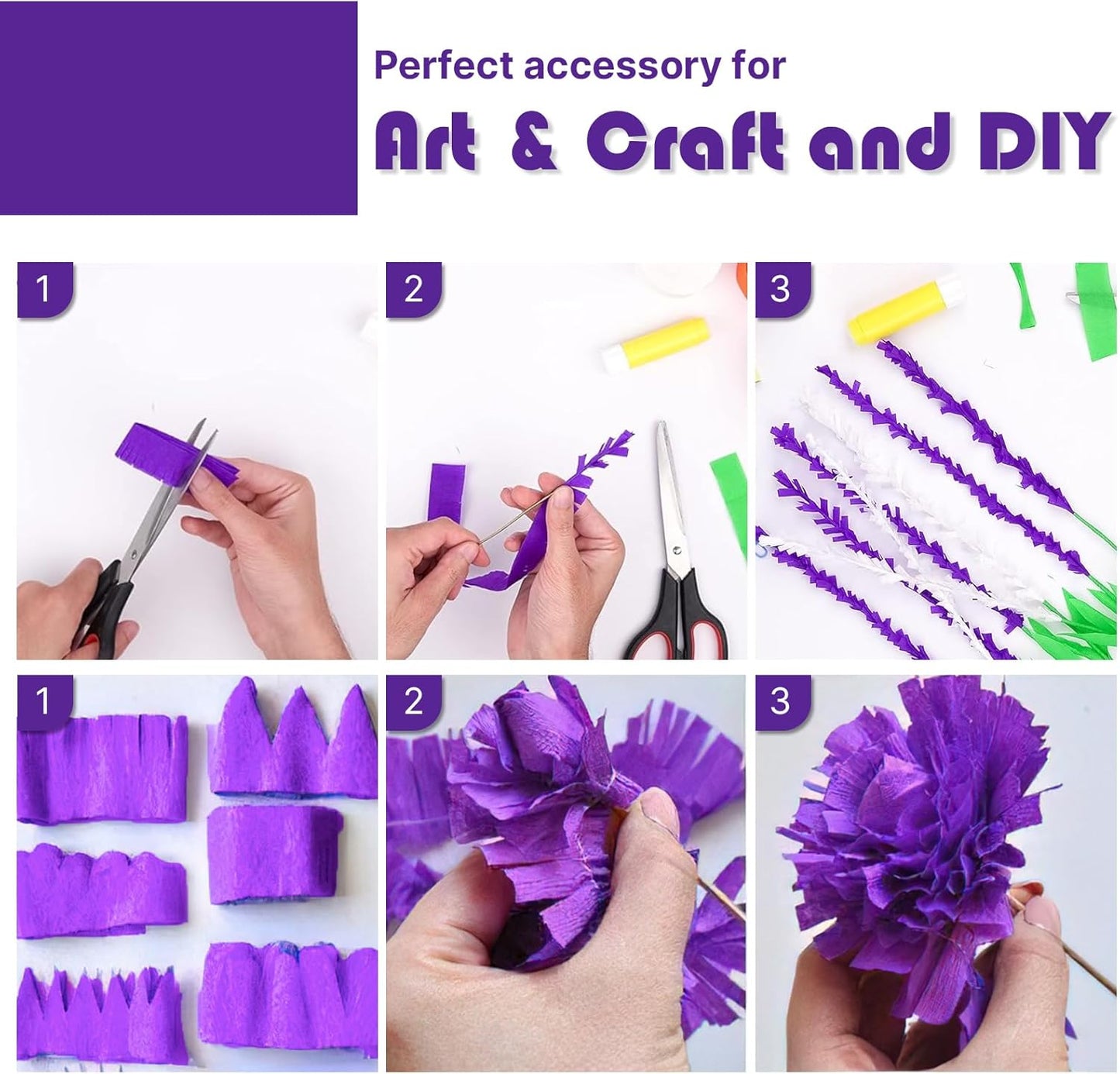 Perfect accessory for

Art & Craft and DIY

1

2

3

1

2

3