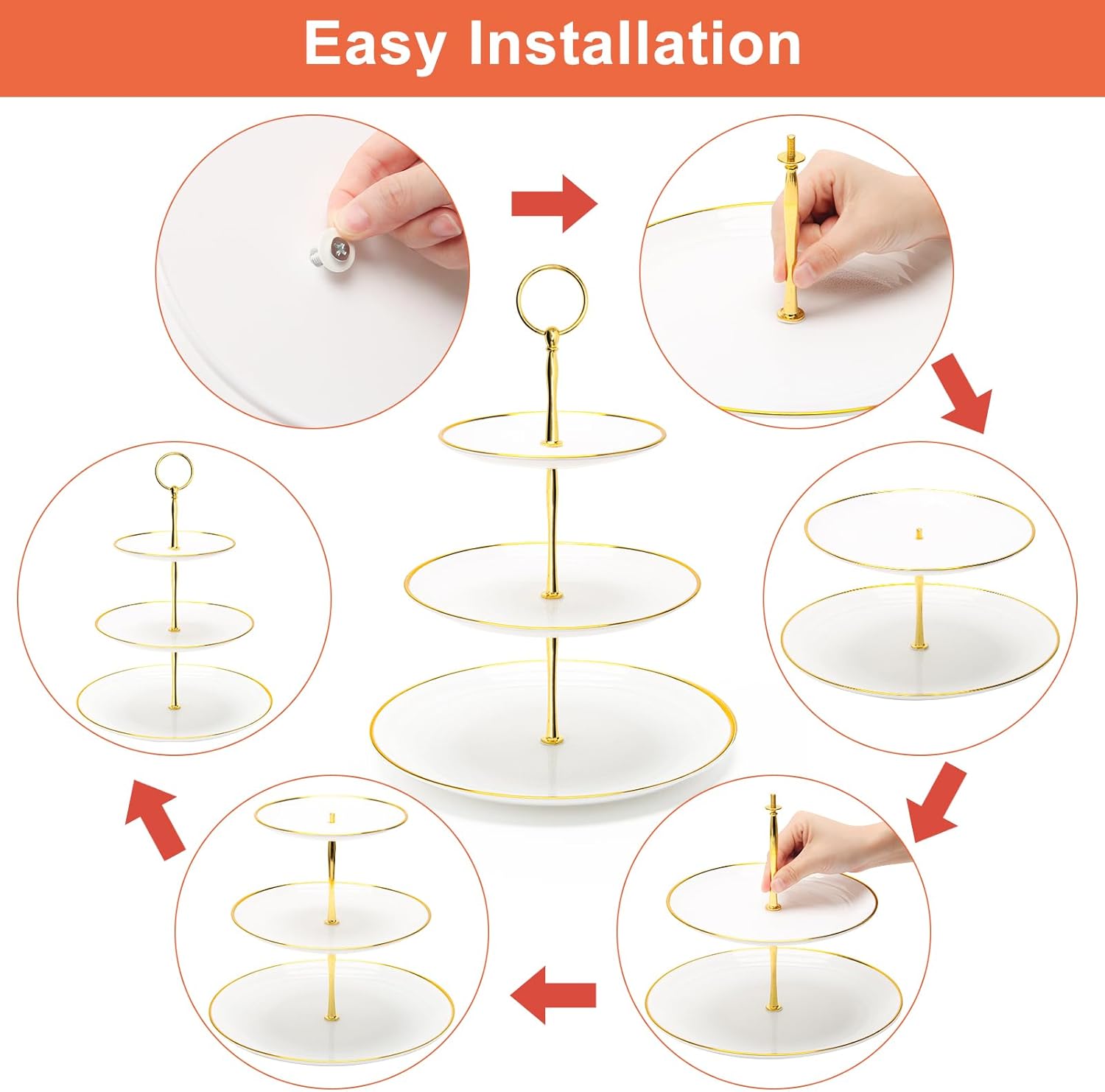 Easy Installation