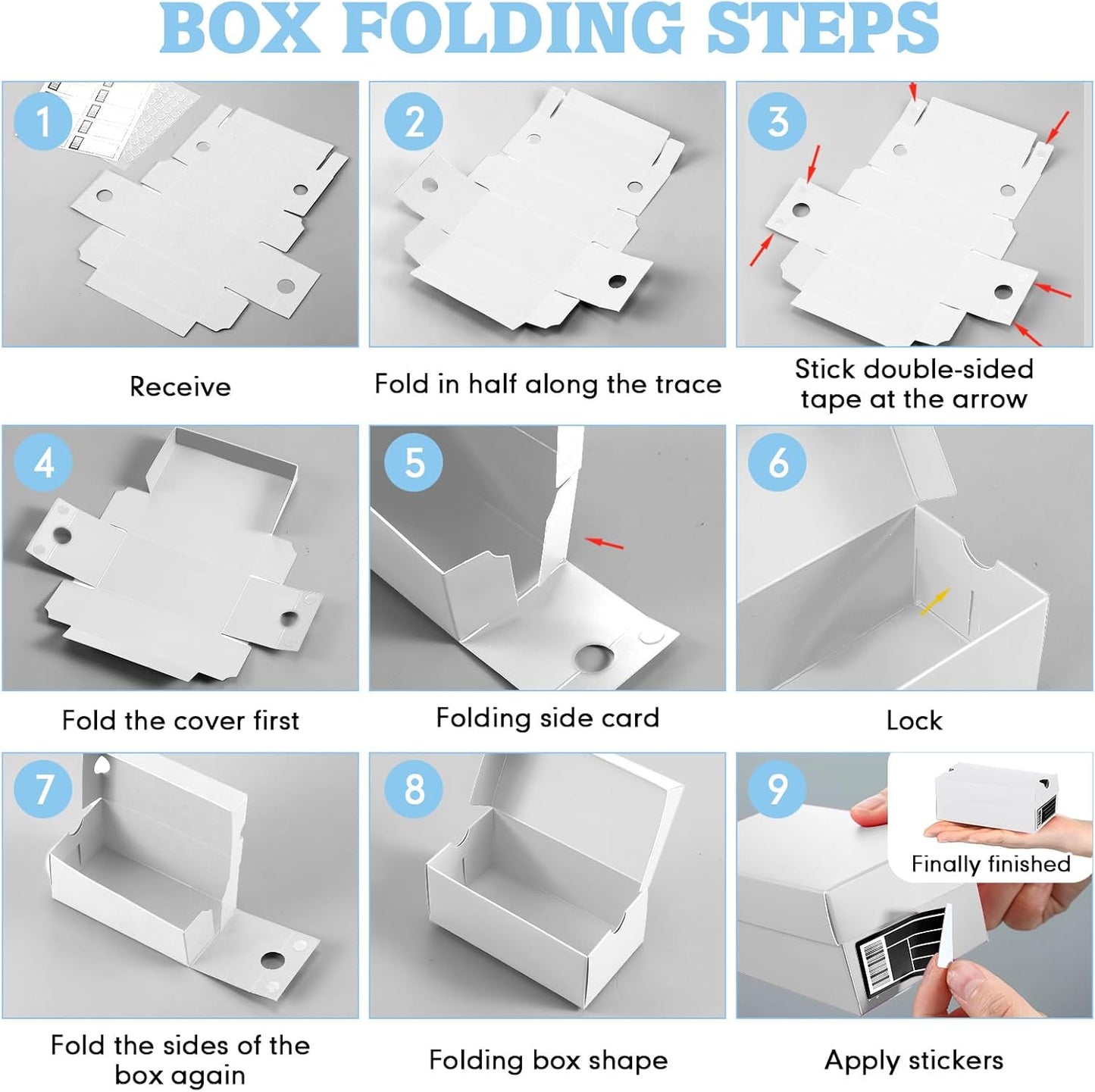 BOX FOLDING STEPS

1

Receive

2

Fold in half along the trace

3

Stick double-sided tape at the arrow

4

Fold the cover first

5

Folding side card

6

Lock

7

Fold the sides of the box again

8

Folding box shape

9

Finally finished

Apply stickers