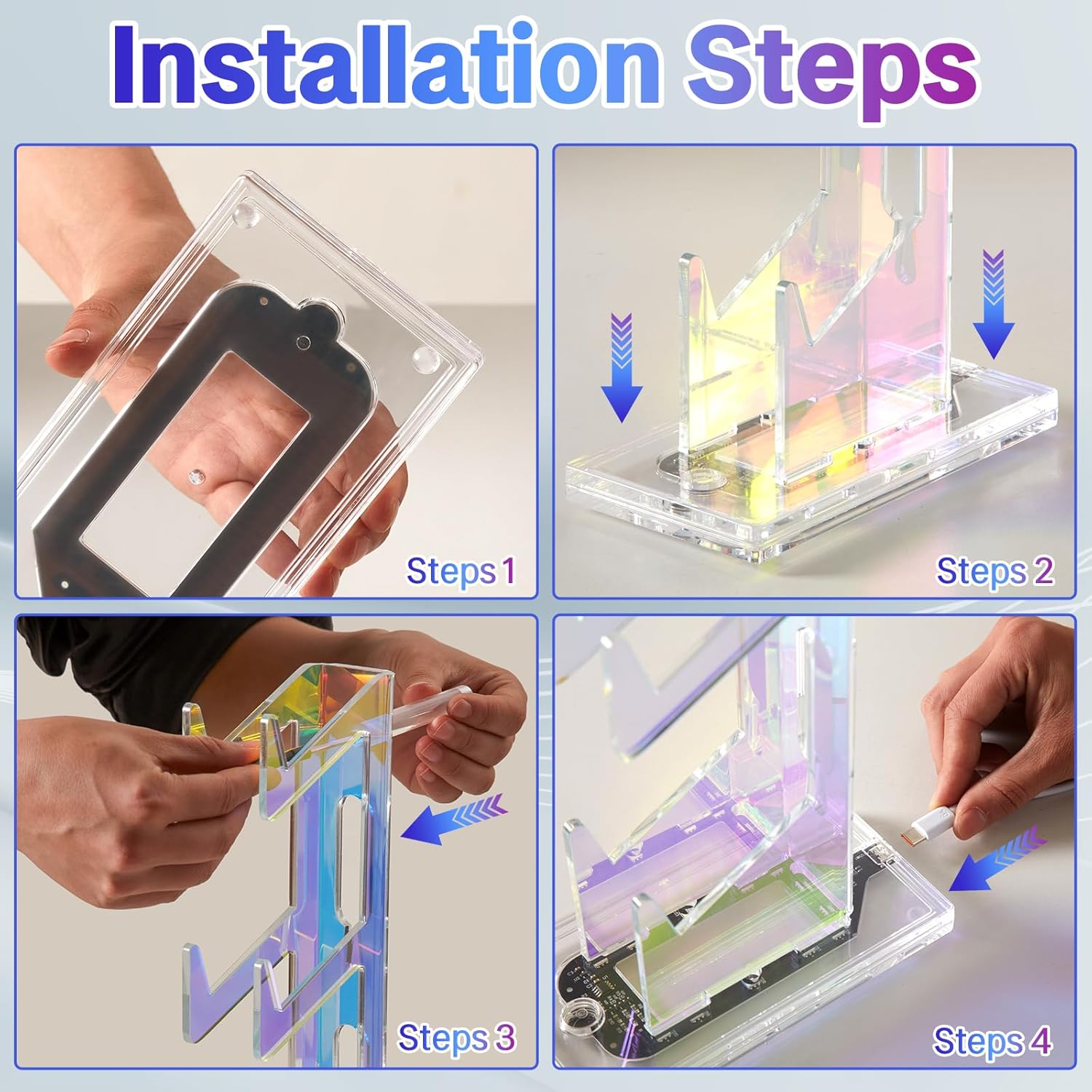 Installation Steps

Steps 1

Steps 2

Steps 3

Steps 4