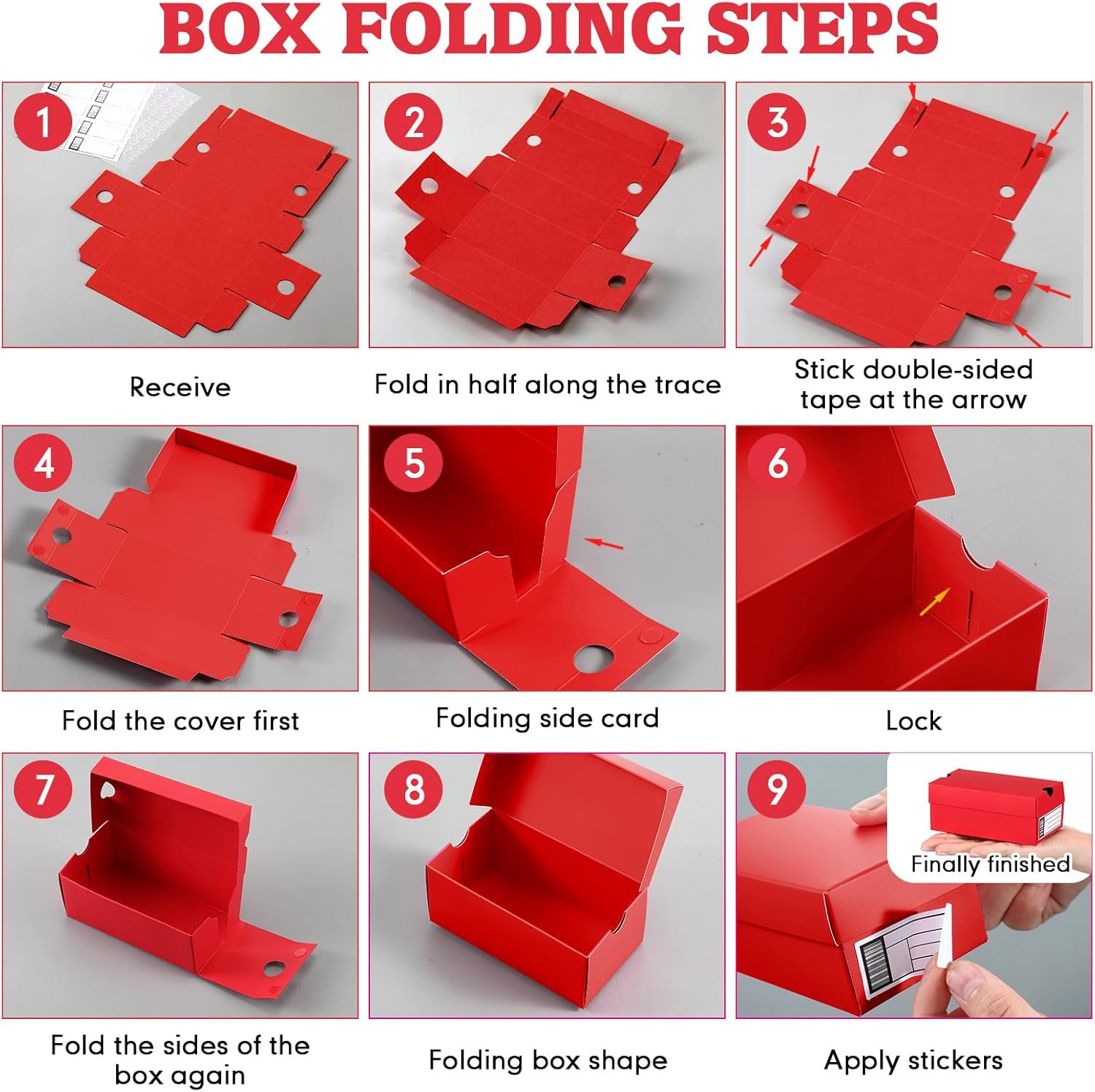 BOX FOLDING STEPS

1

Receive

2

Fold in half along the trace

3

Stick double-sided tape at the arrow

4

Fold the cover first

5

Folding side card

6

Lock

7

Fold the sides of the box again

8

Folding box shape

9

Finally finished

Apply stickers