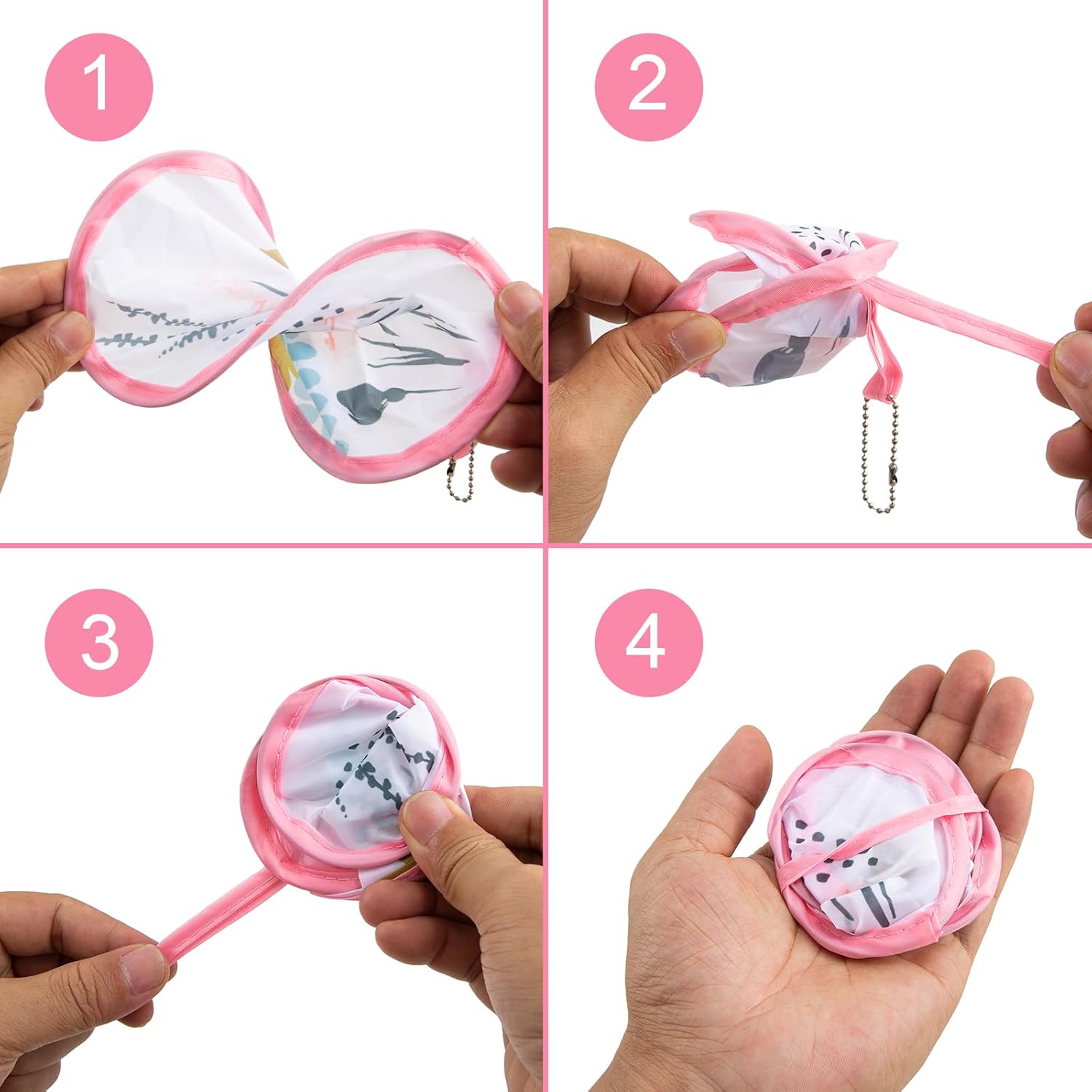 1

2

3

4