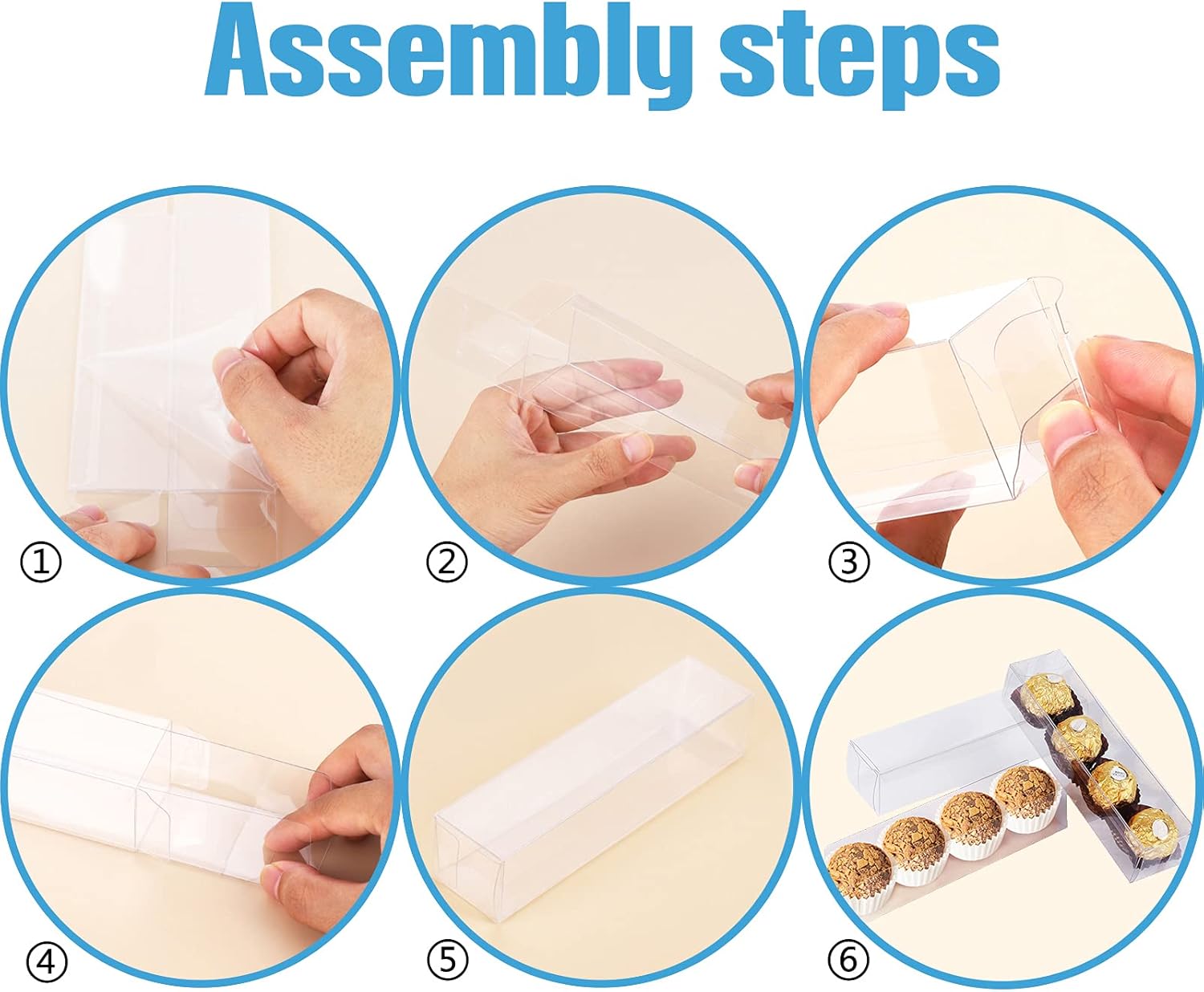 Assembly steps

①

②

③

④

⑤

⑥