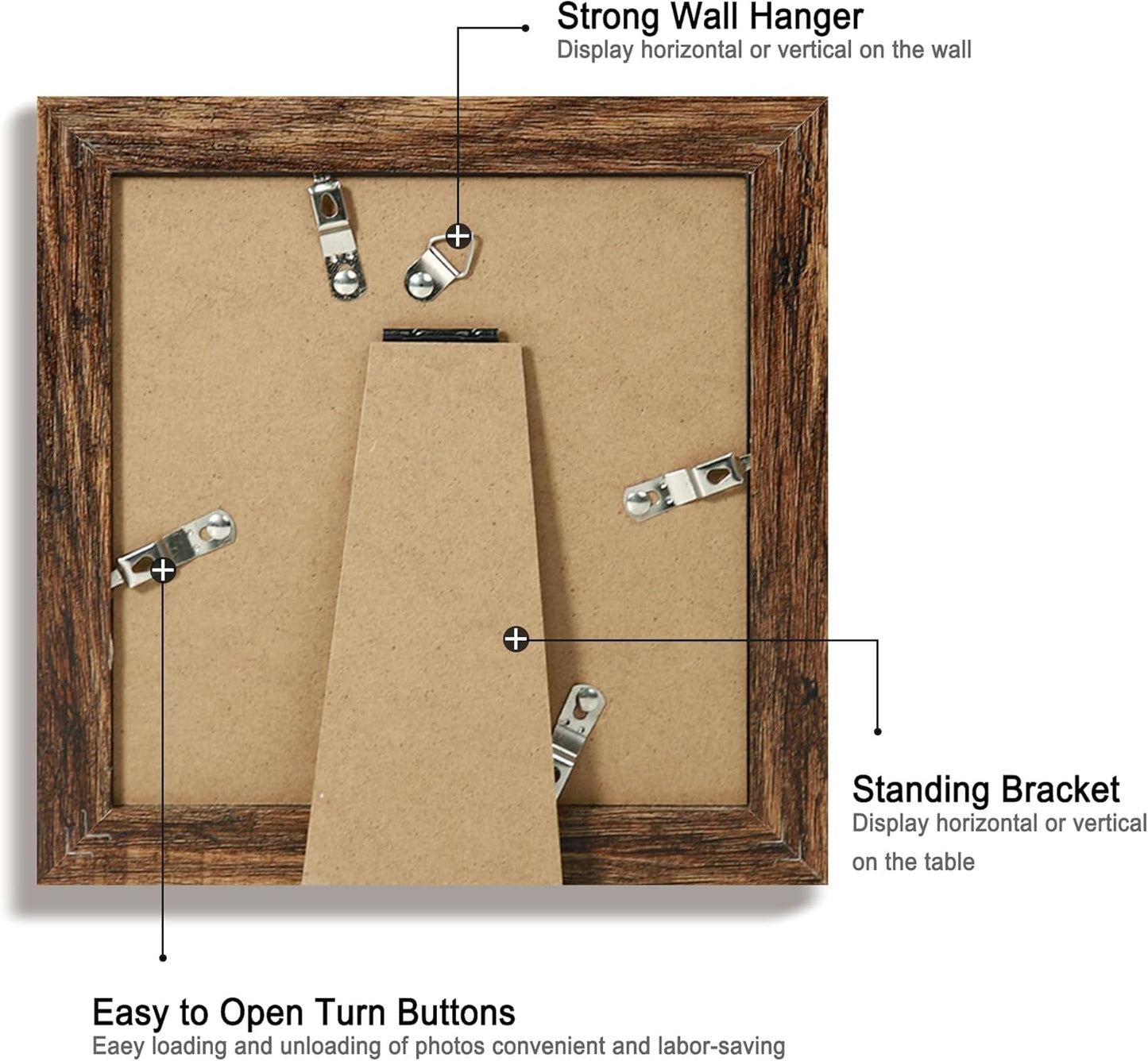 Strong Wall Hanger
Display horizontal or vertical on the wall

Standing Bracket
Display horizontal or vertical on the table

Easy to Open Turn Buttons
Eaey loading and unloading of photos convenient and labor-saving