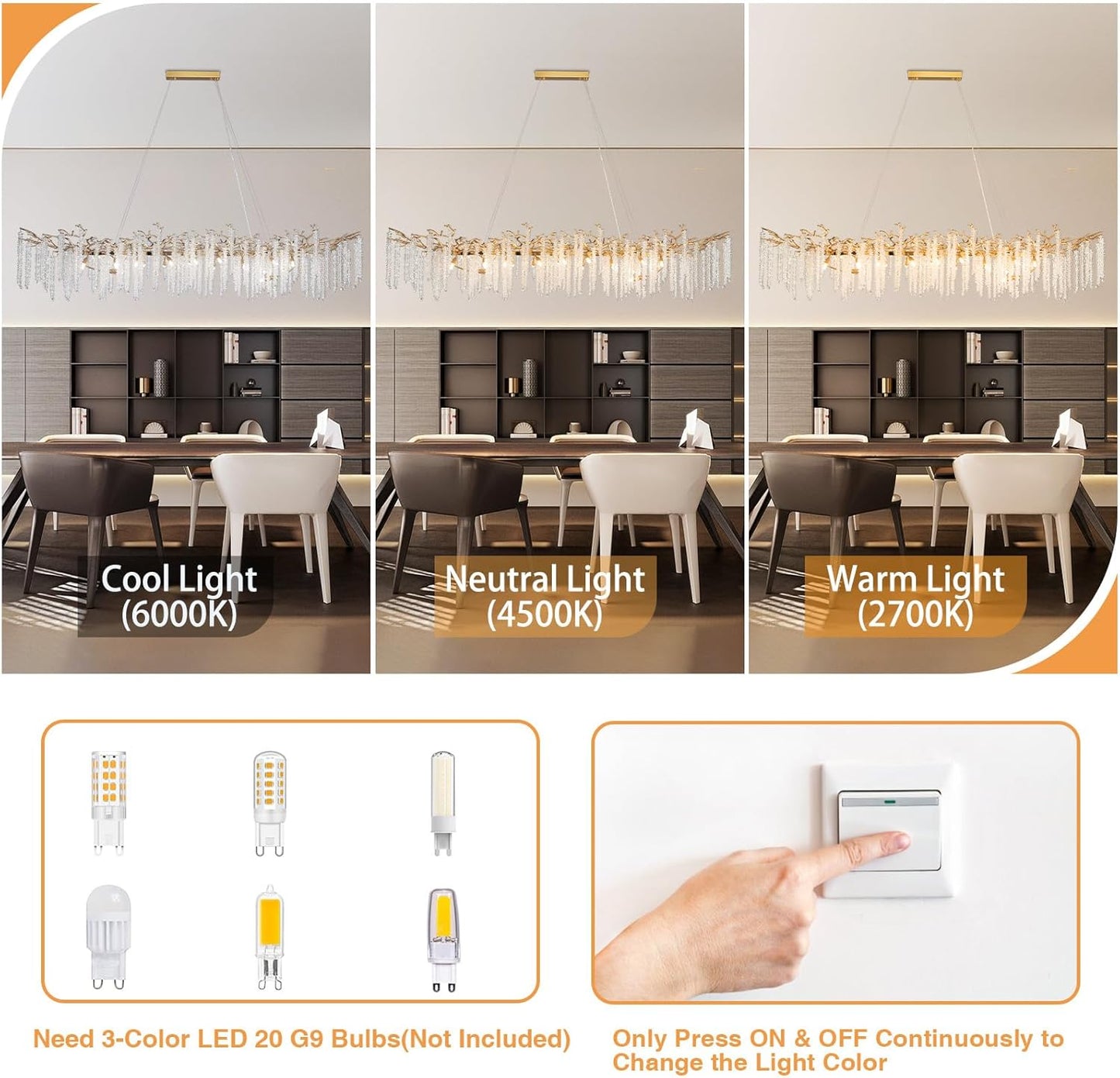 Cool Light
(6000K)

Neutral Light
(4500K)

Warm Light
(2700K)

Need 3-Color LED 20 G9 Bulbs(Not Included)

Only Press ON & OFF Continuously to Change the Light Color