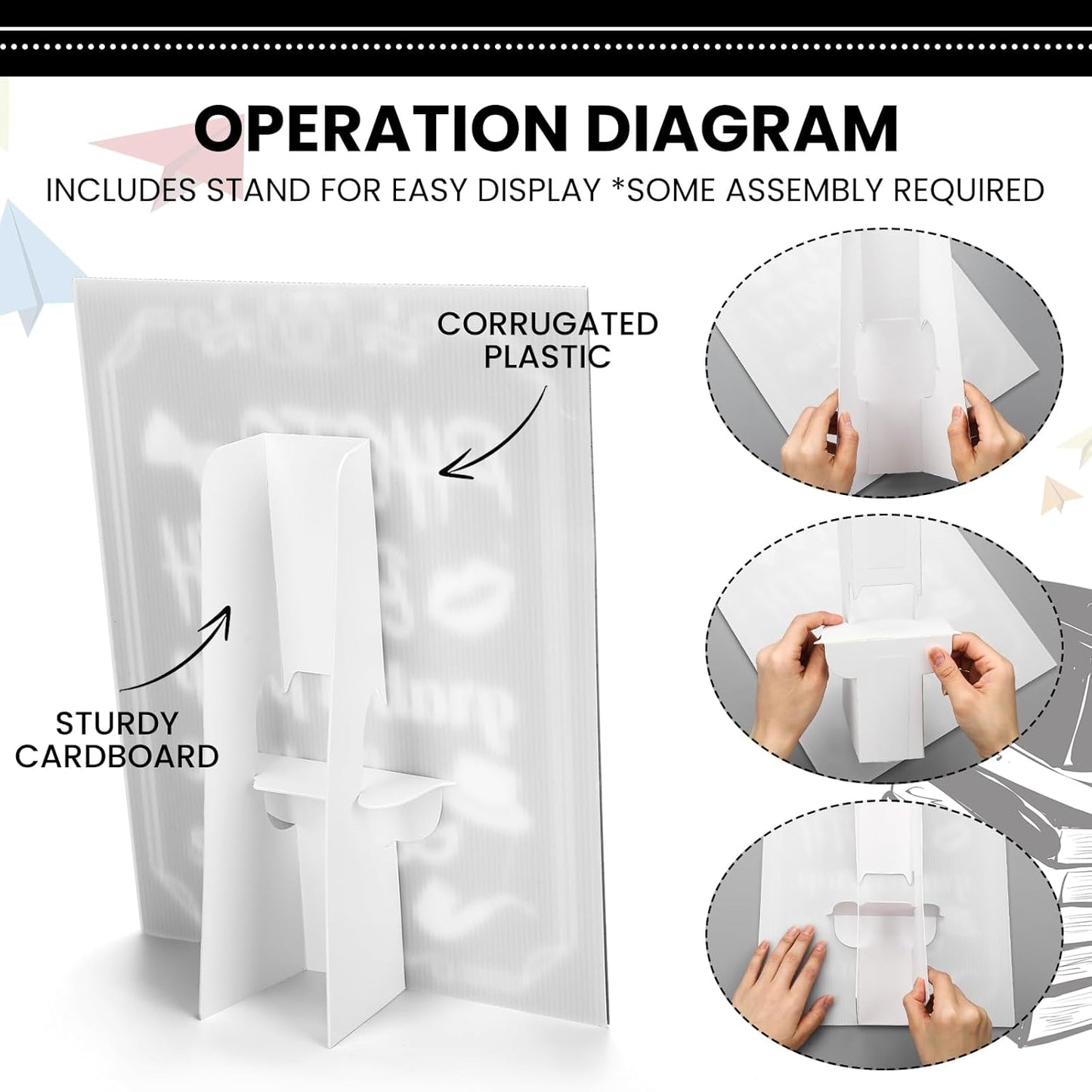 OPERATION DIAGRAM

INCLUDES STAND FOR EASY DISPLAY *SOME ASSEMBLY REQUIRED

CORRUGATED PLASTIC

STURDY CARDBOARD