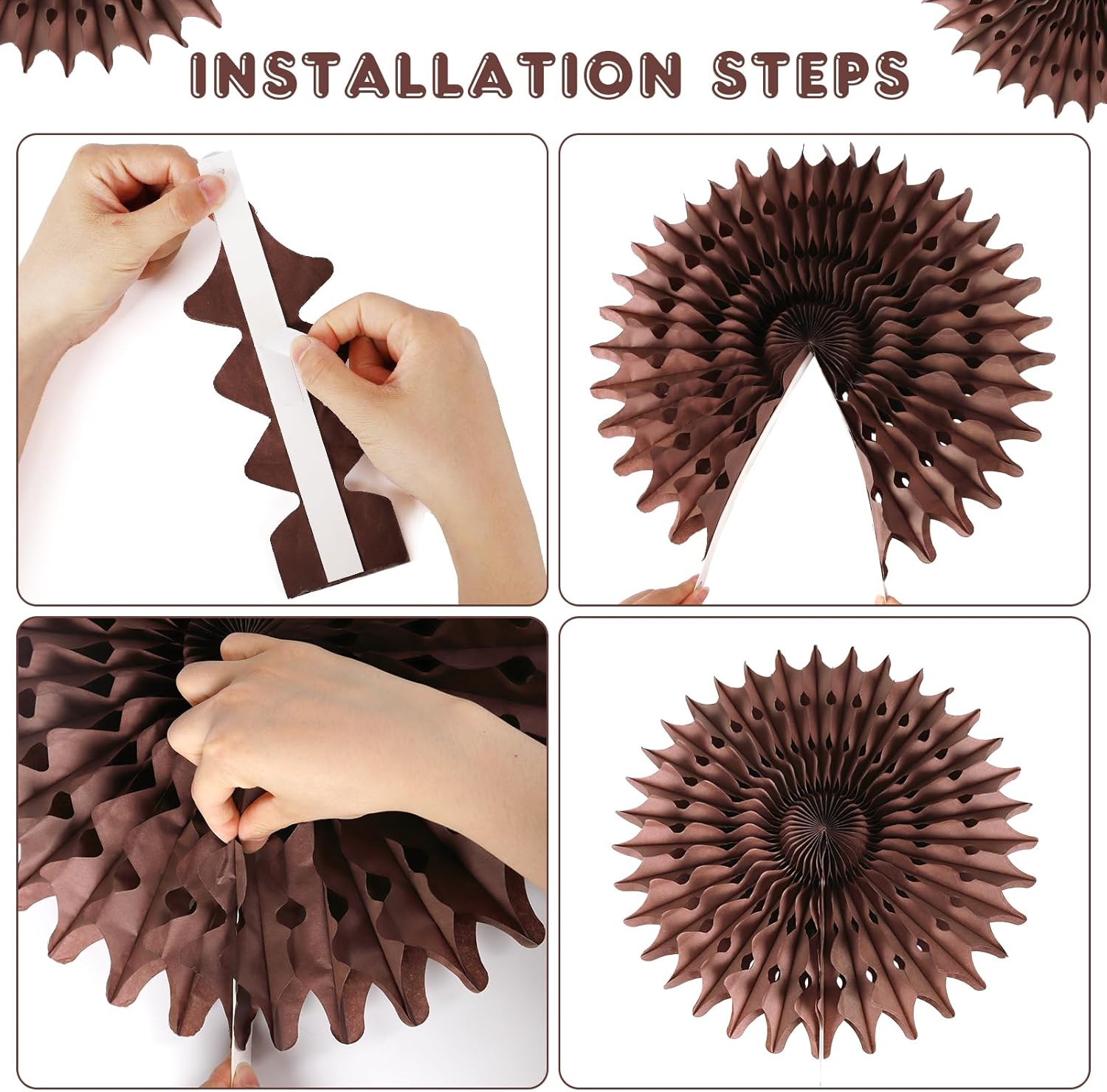 INSTALLATION STEPS