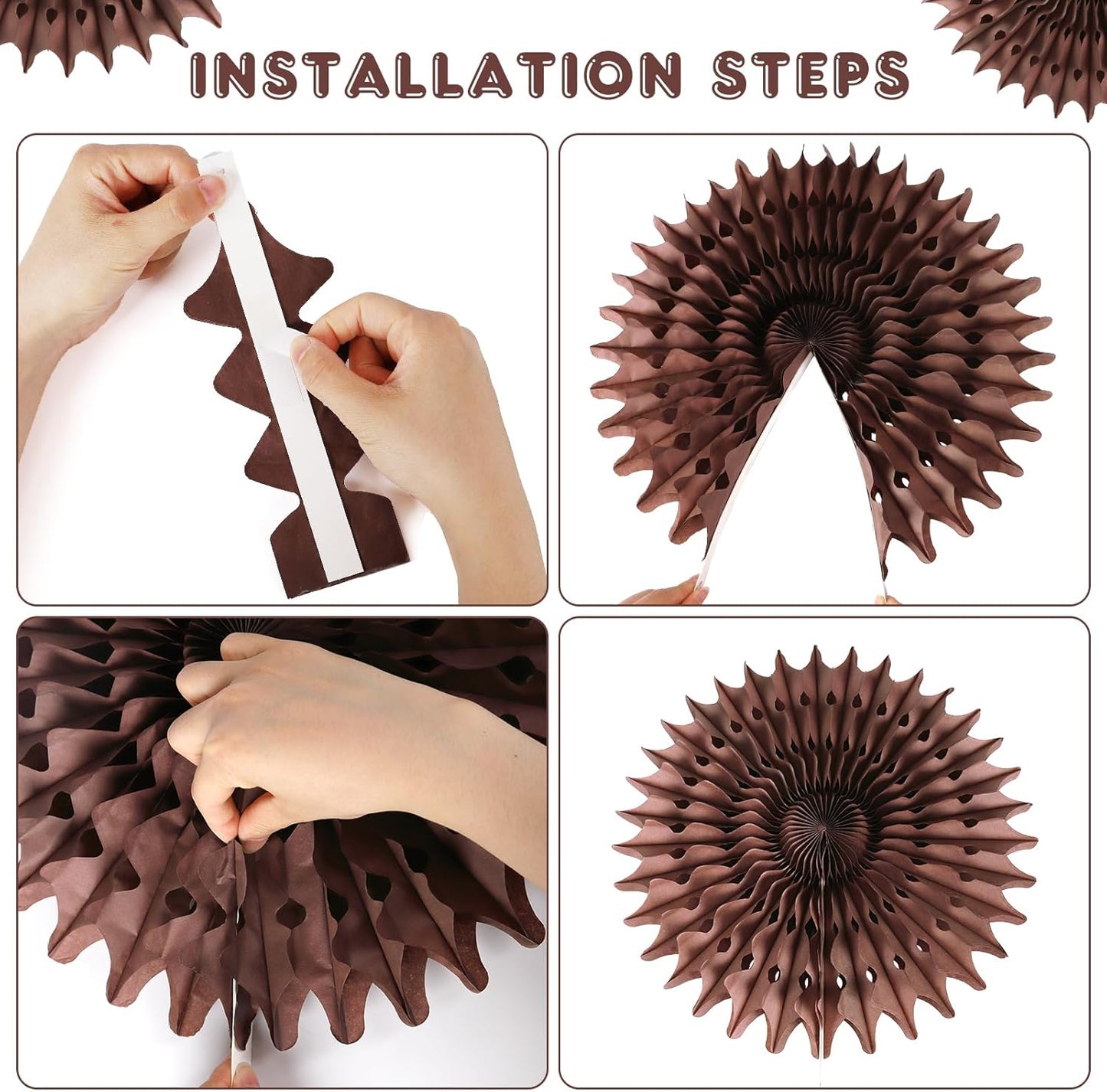 INSTALLATION STEPS