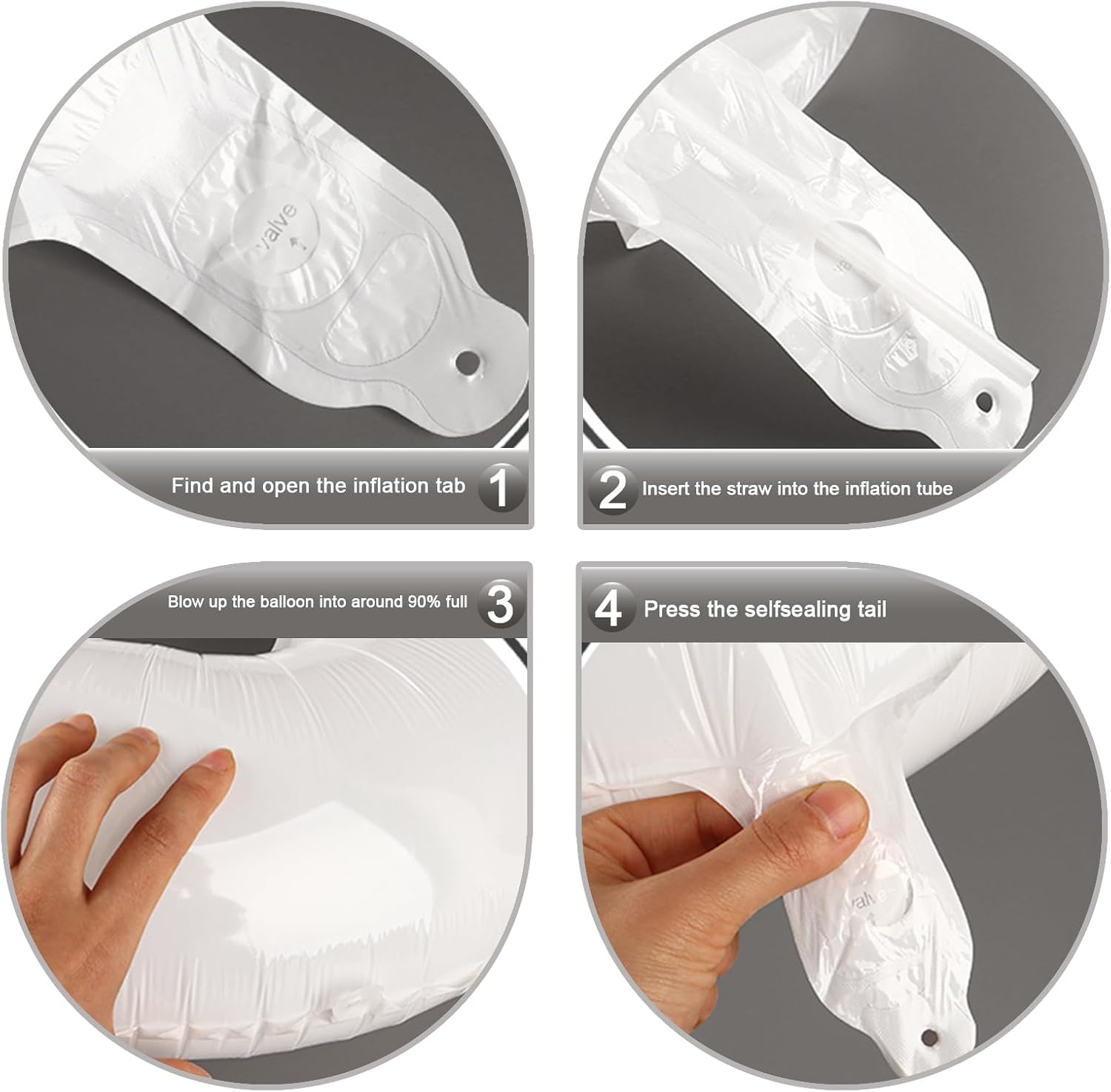 valve

Find and open the inflation tab 1

2 Insert the straw into the inflation tube

Blow up the balloon into around 90% full 3

4 Press the selfsealing tail

valve