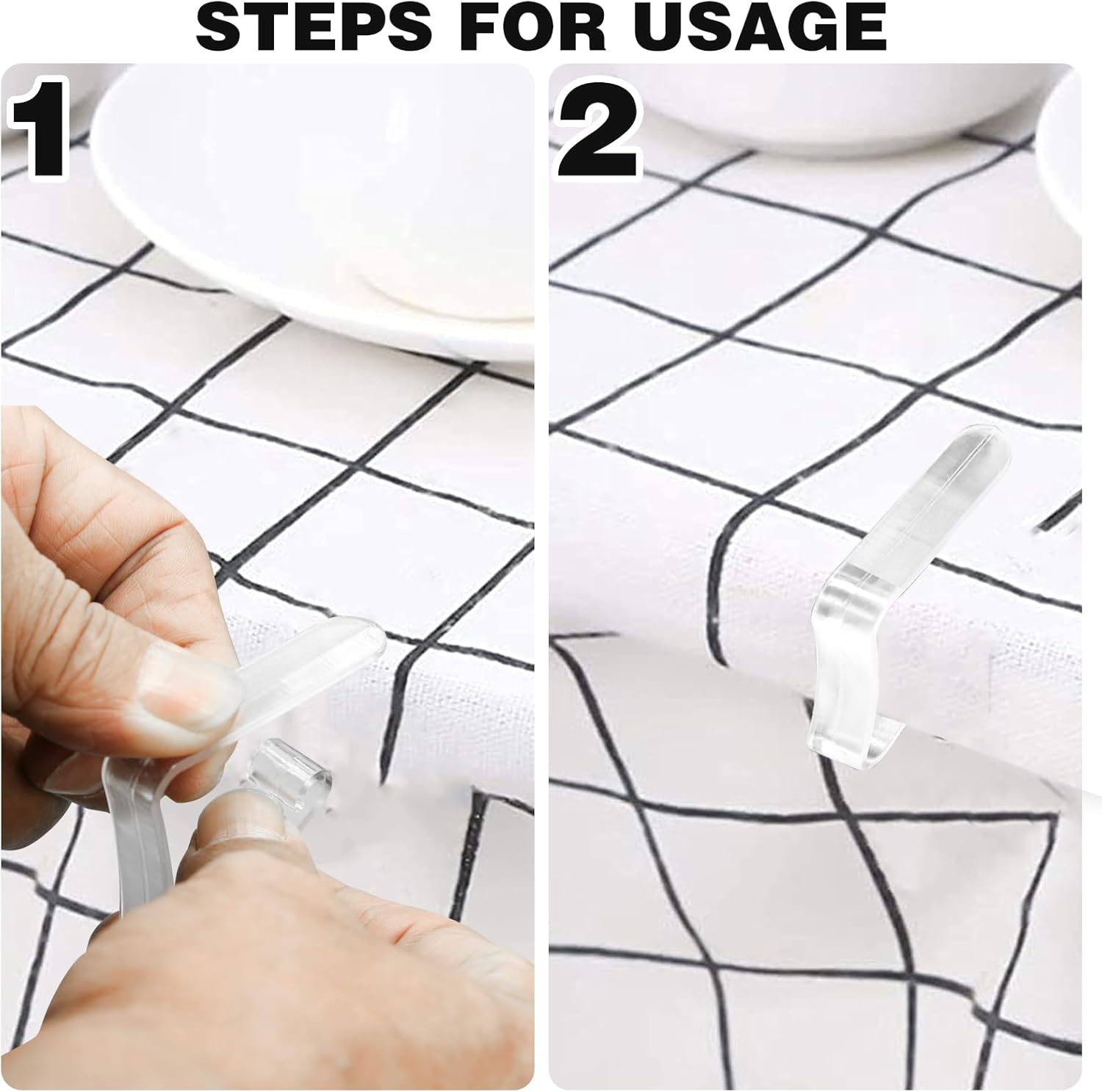 STEPS FOR USAGE

1

2