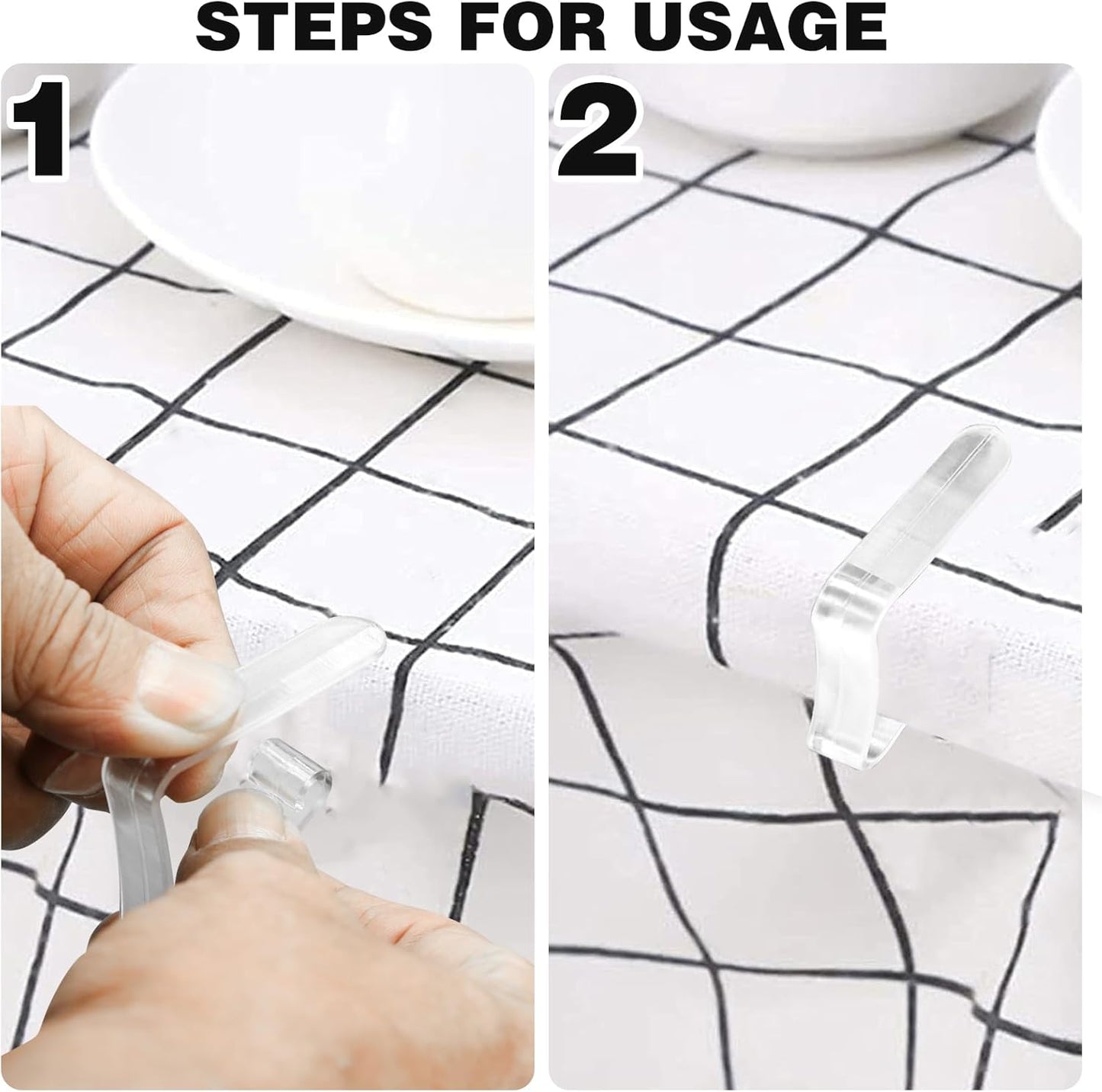 STEPS FOR USAGE

1

2