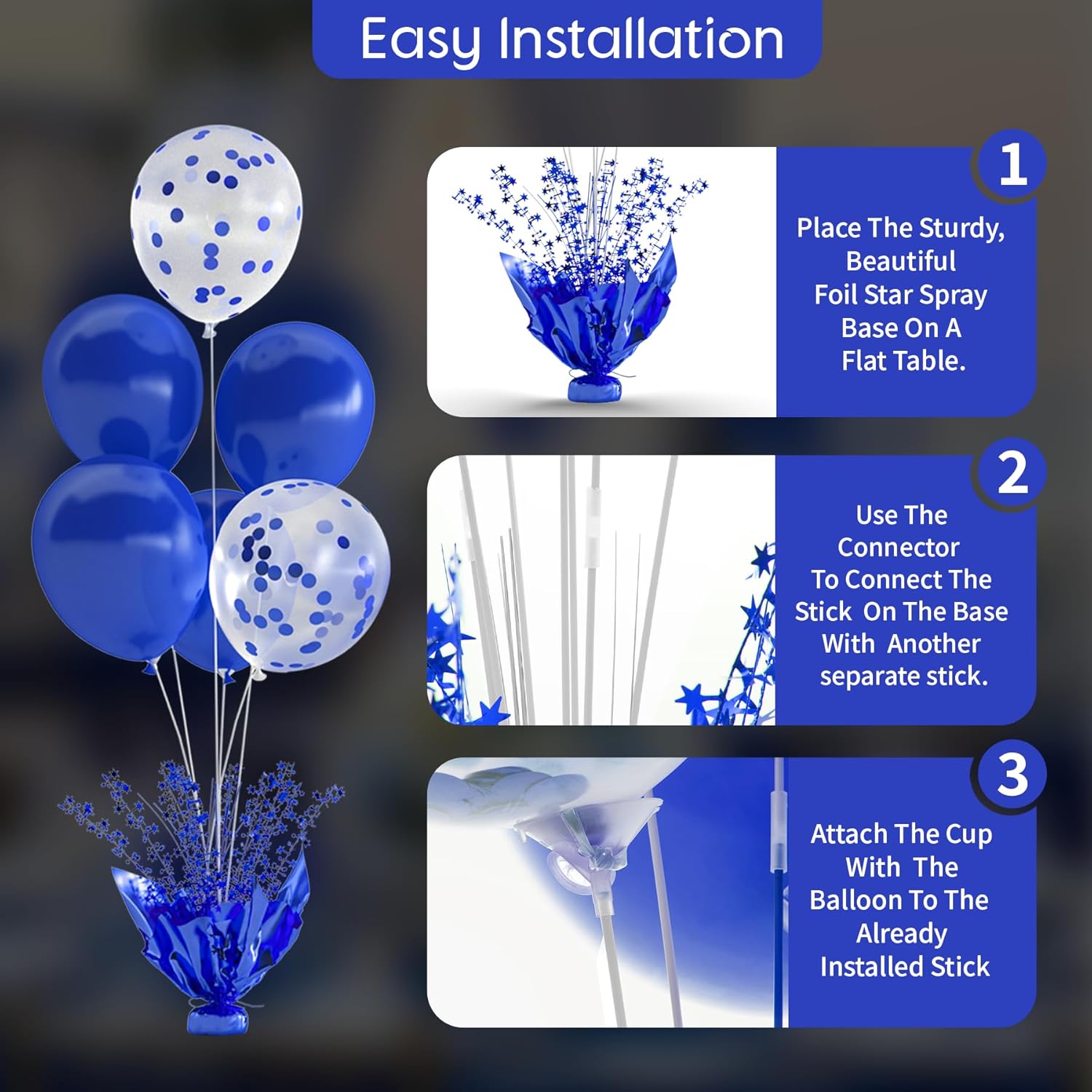 Easy Installation

1

Place The Sturdy, Beautiful Foil Star Spray Base On A Flat Table.

2

Use The Connector To Connect The Stick On The Base With Another separate stick.

3

Attach The Cup With The Balloon To The Already Installed Stick