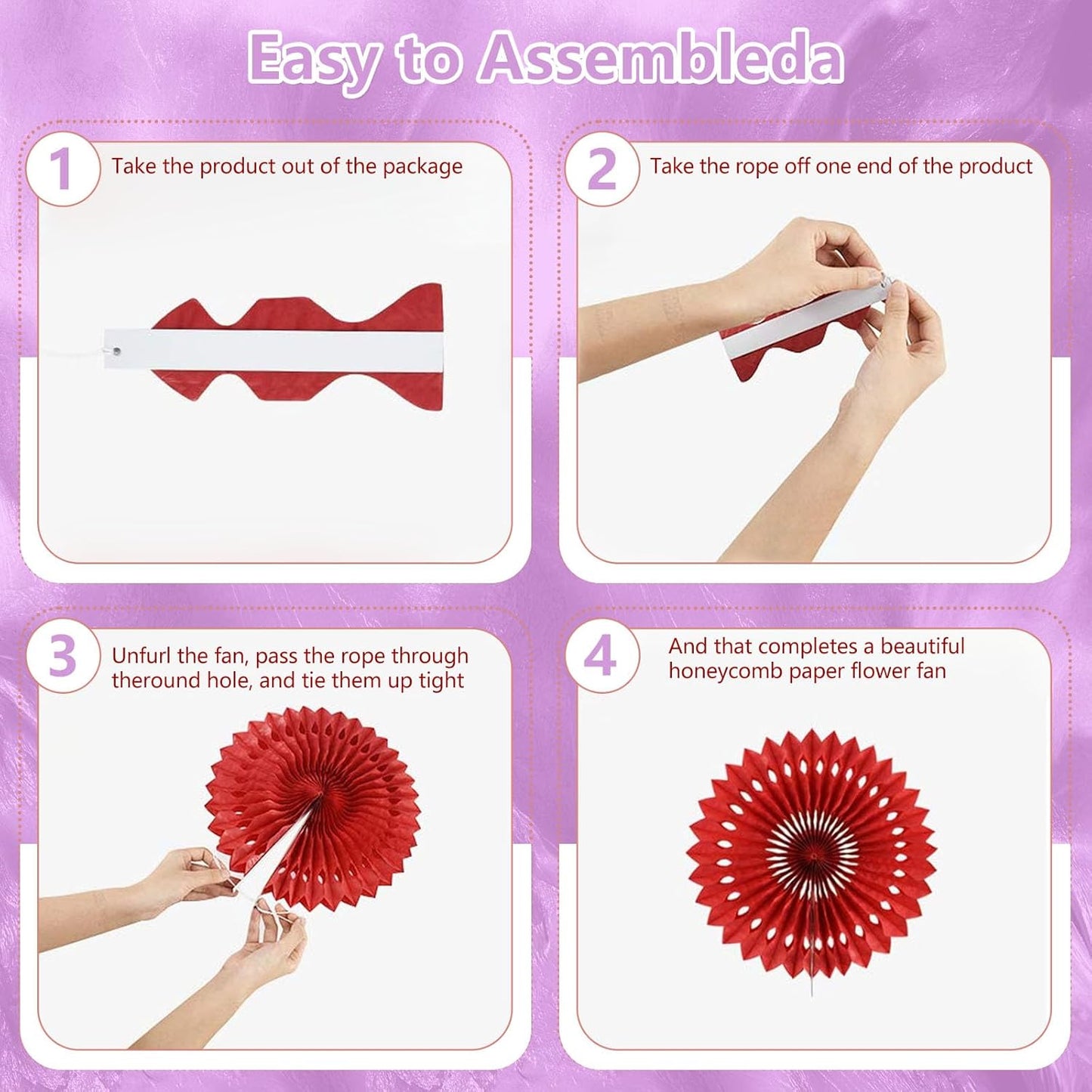 Easy to Assembleda

1 Take the product out of the package

2 Take the rope off one end of the product

3 Unfurl the fan, pass the rope through theround hole, and tie them up tight

4 And that completes a beautiful honeycomb paper flower fan