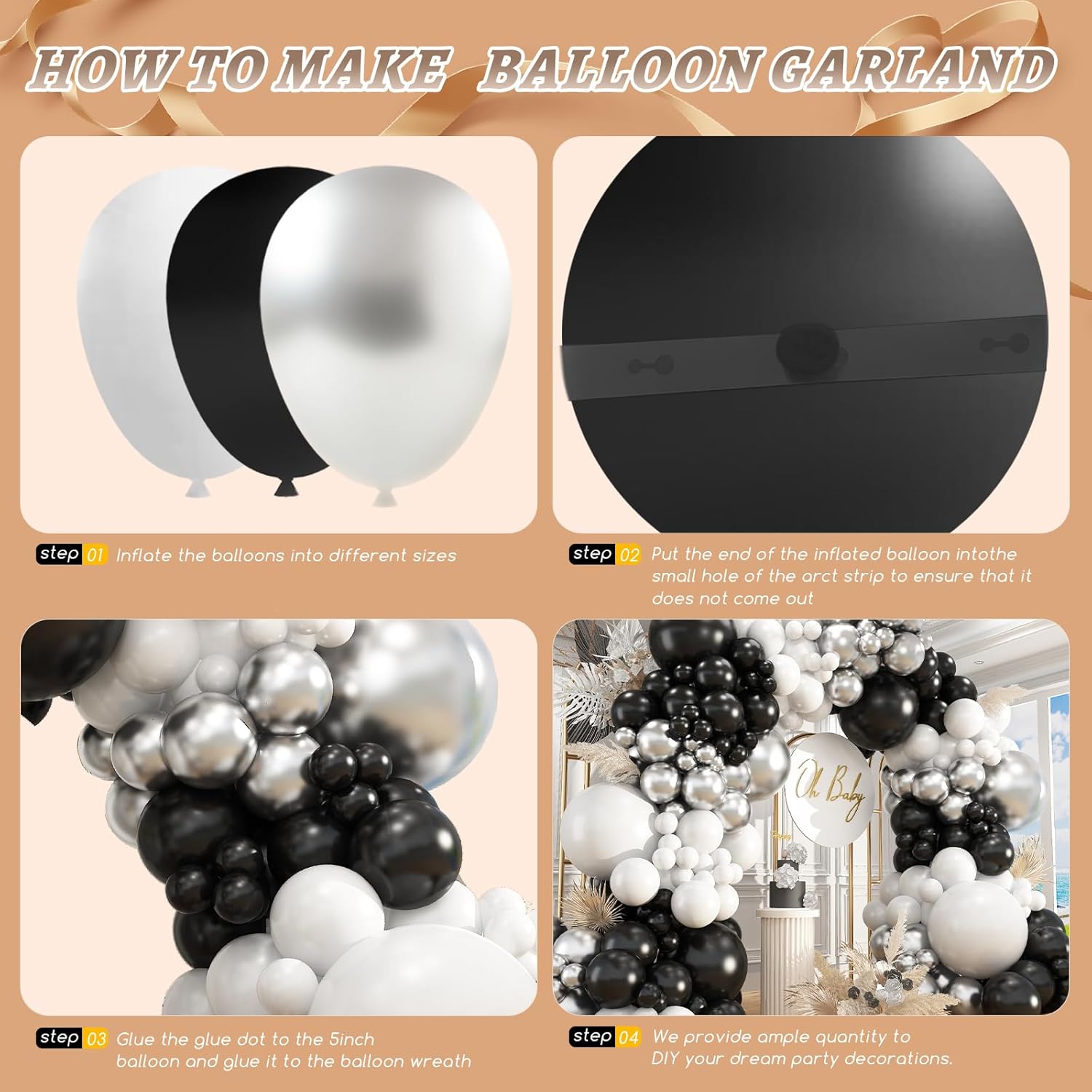 HOW TO MAKE BALLOON GARLAND

step 01 Inflate the balloons into different sizes

step 02 Put the end of the inflated balloon intothe small hole of the arct strip to ensure that it does not come out

Oh Baby

step 03 Glue the glue dot to the 5inch balloon and glue it to the balloon wreath

step 04 We provide ample quantity to DIY your dream party decorations.