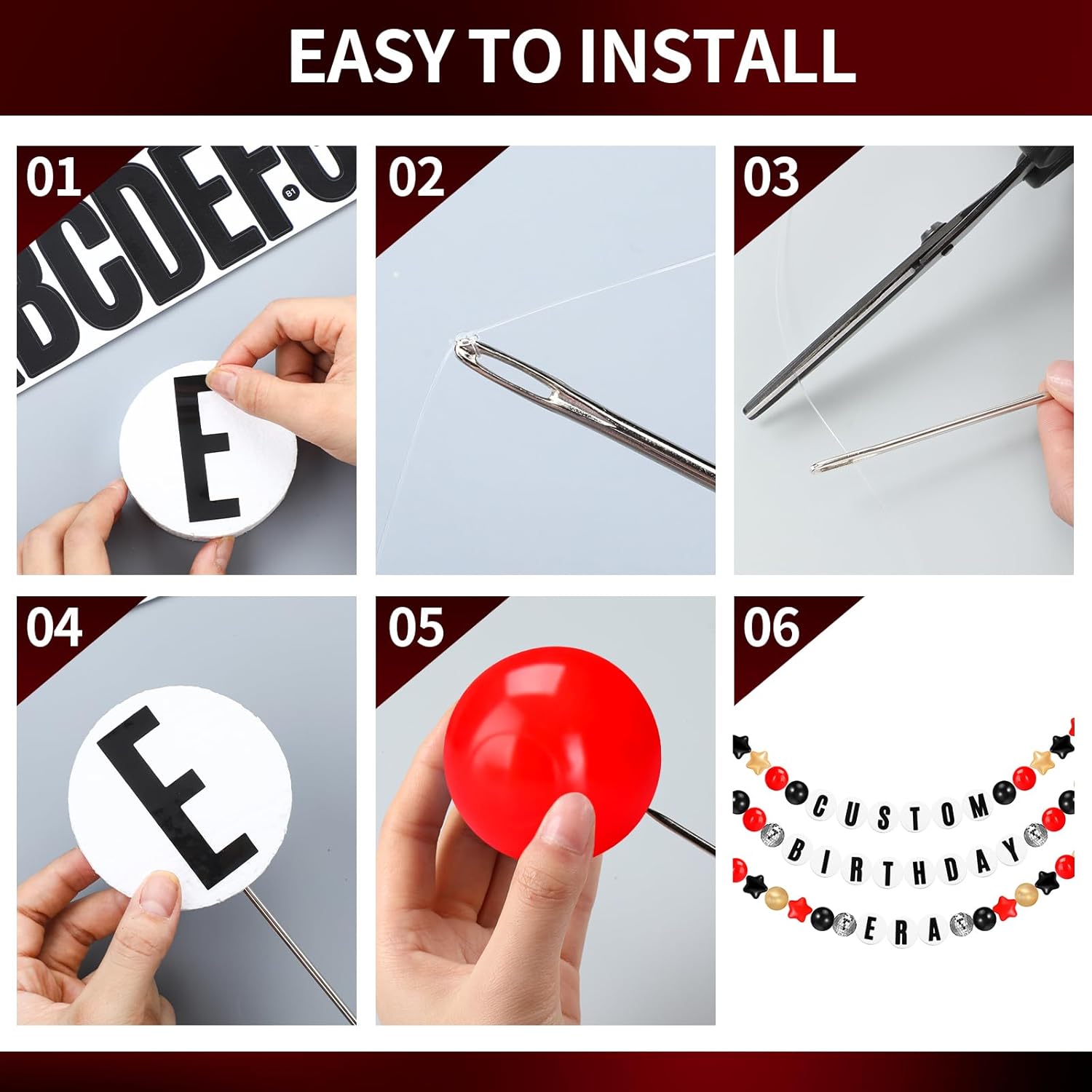 EASY TO INSTALL

01

BCDEFG

B1

E

02

03

04

E

05

06

CUSTOM

BIRTHDAY

ERA