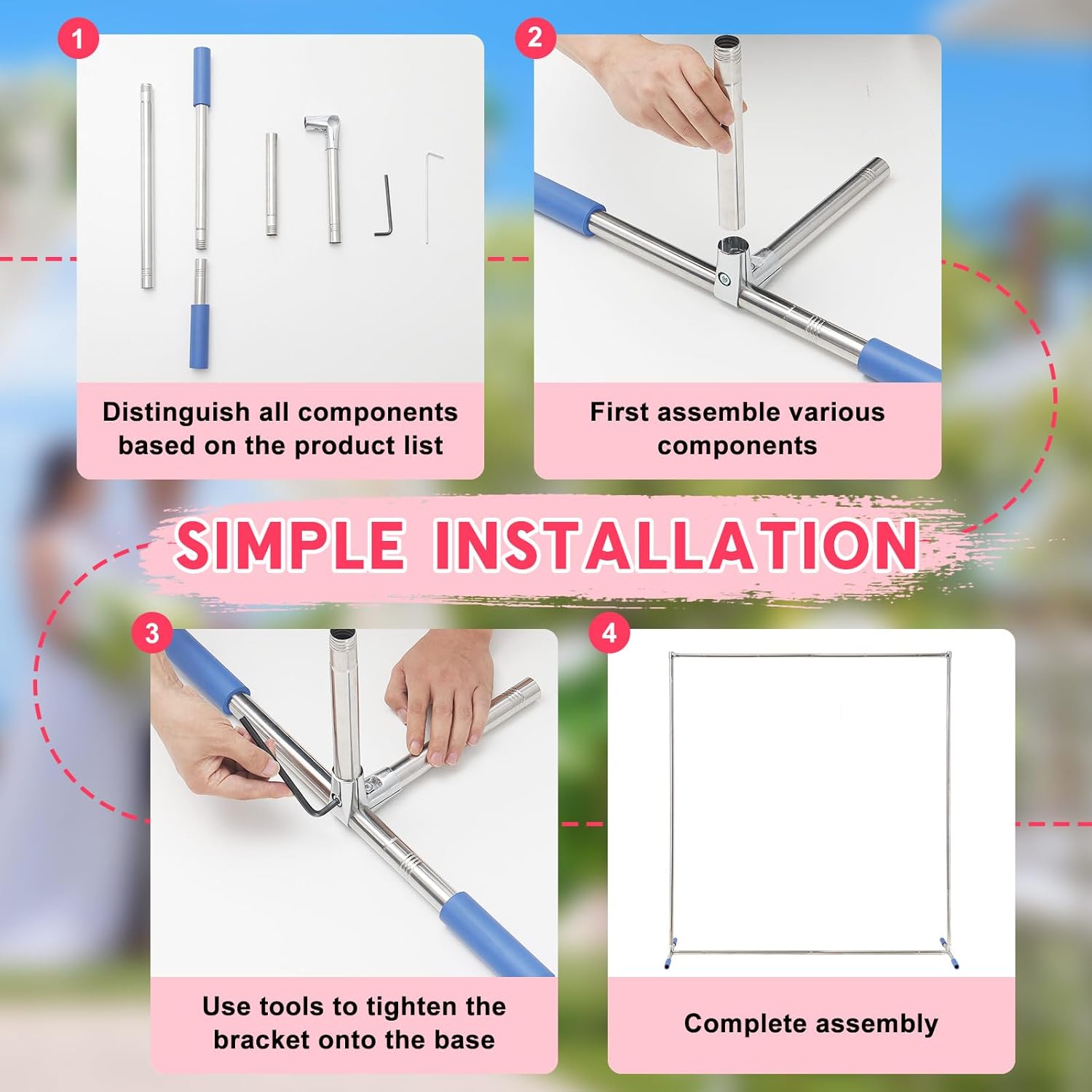 1

Distinguish all components based on the product list

2

First assemble various components

SIMPLE INSTALLATION

3

Use tools to tighten the bracket onto the base

4

Complete assembly