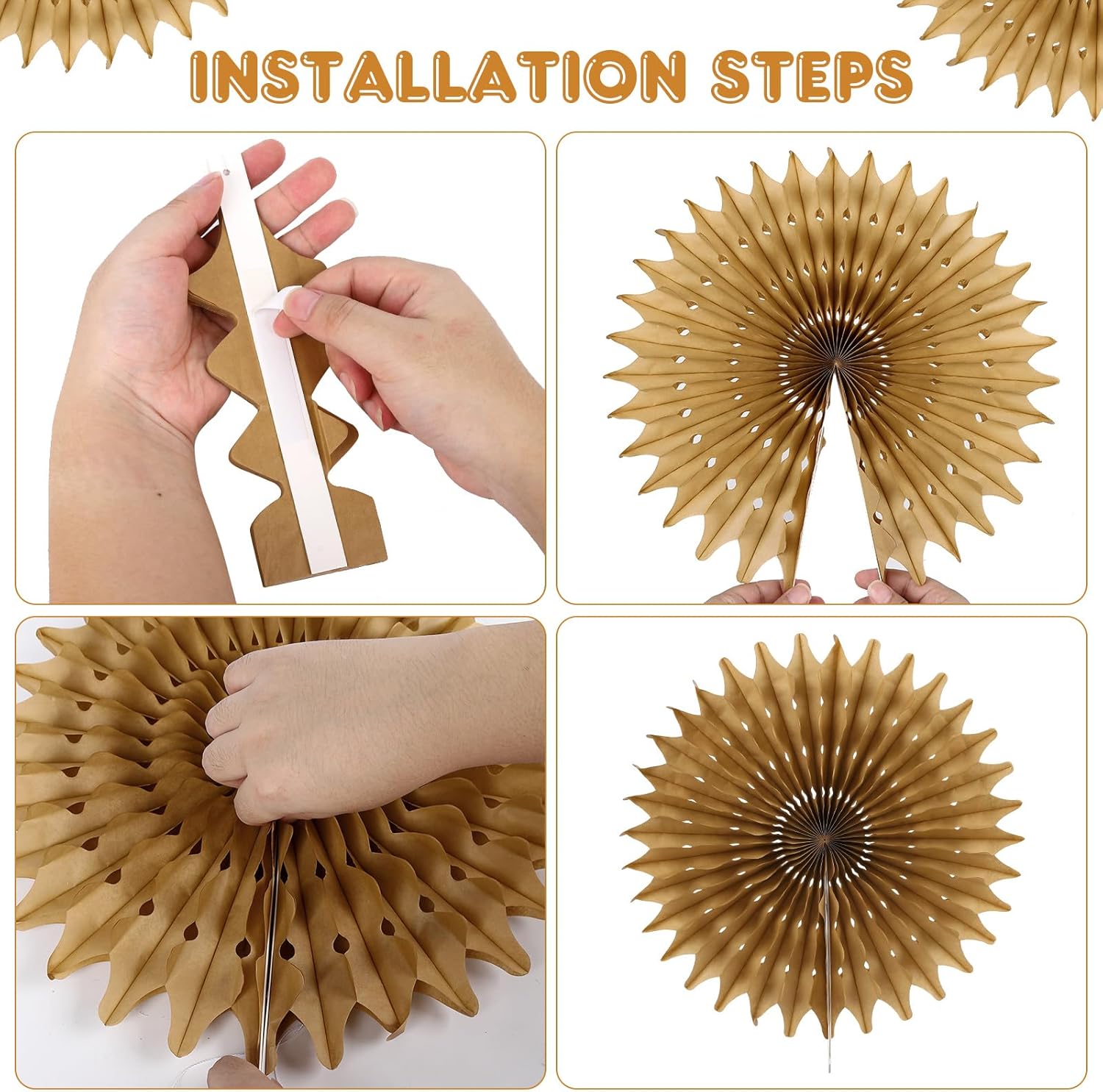 INSTALLATION STEPS