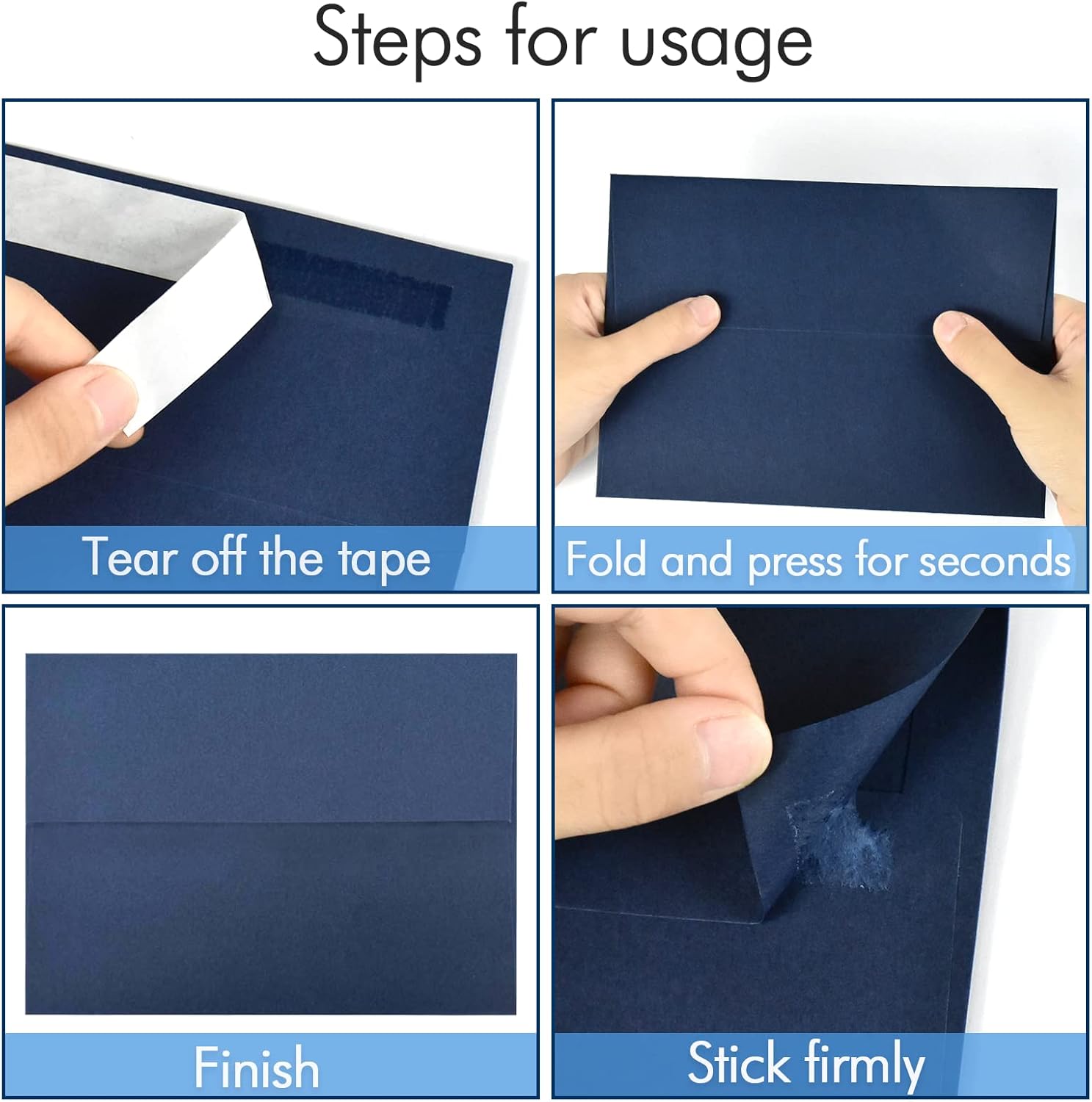 Steps for usage

Tear off the tape

Fold and press for seconds

Finish

Stick firmly