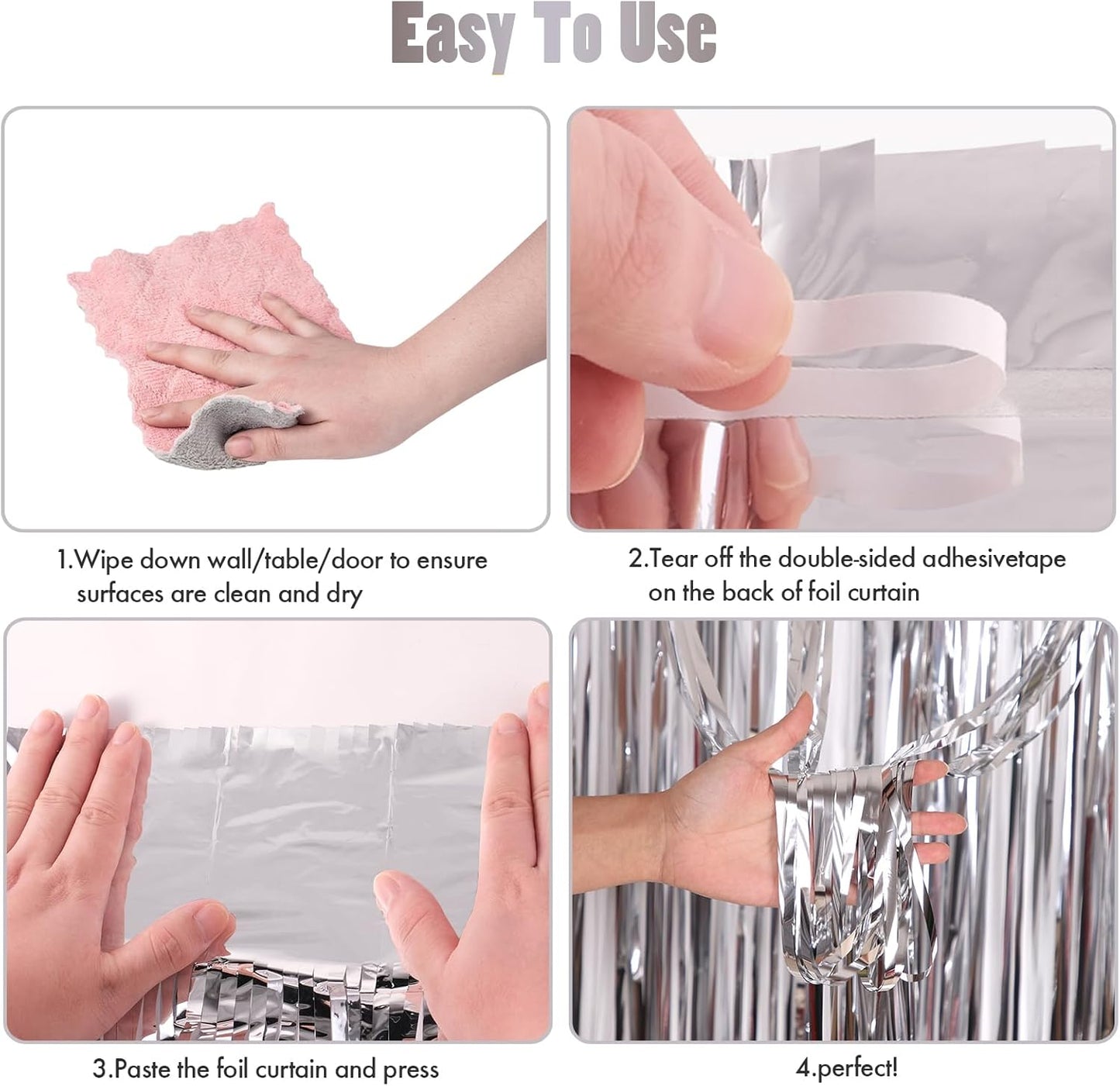 Easy To Use

1.Wipe down wall/table/door to ensure surfaces are clean and dry

2.Tear off the double-sided adhesivetape on the back of foil curtain

3.Paste the foil curtain and press

4.perfect!