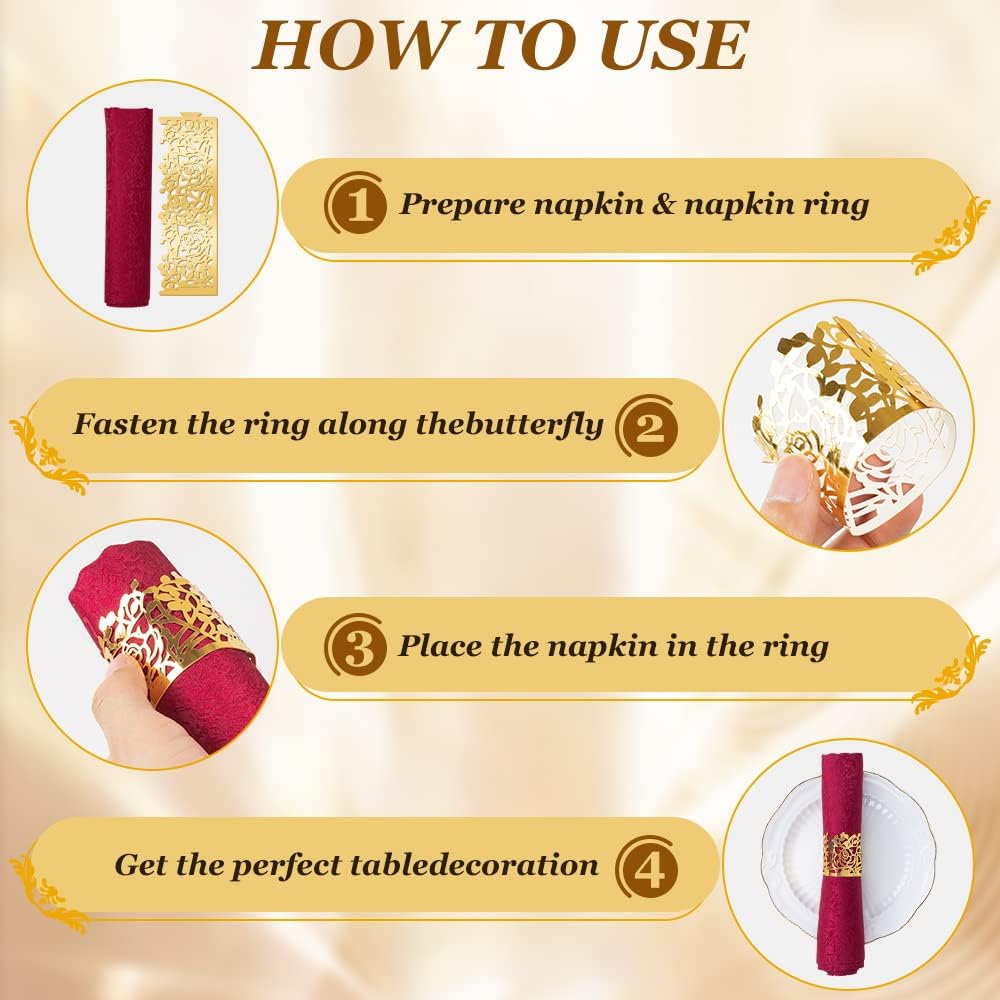 HOW TO USE

1 Prepare napkin & napkin ring

Fasten the ring along thebutterfly 2

3 Place the napkin in the ring

Get the perfect tabledecoration 4